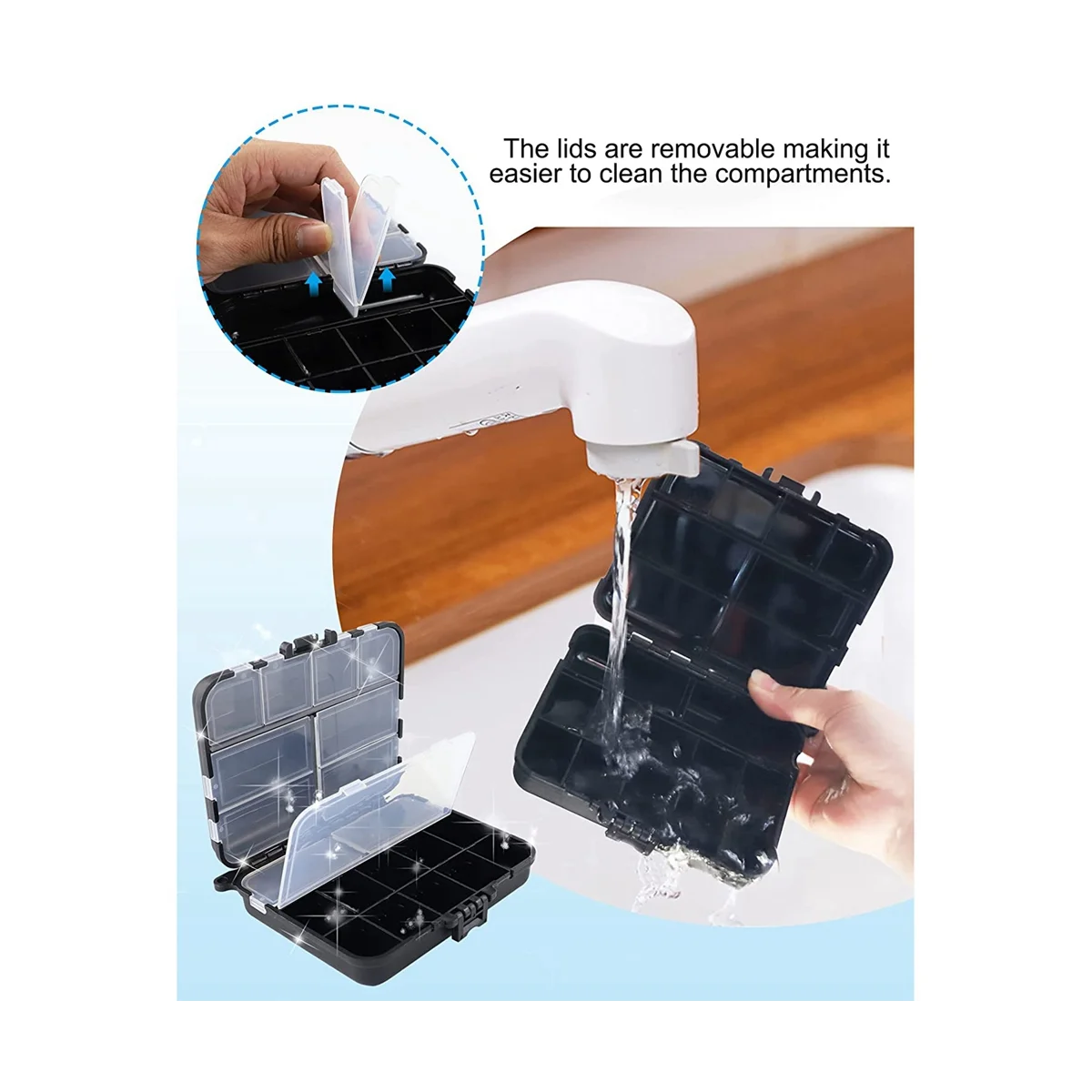 The lids are removable making it easier to clean the compartments.