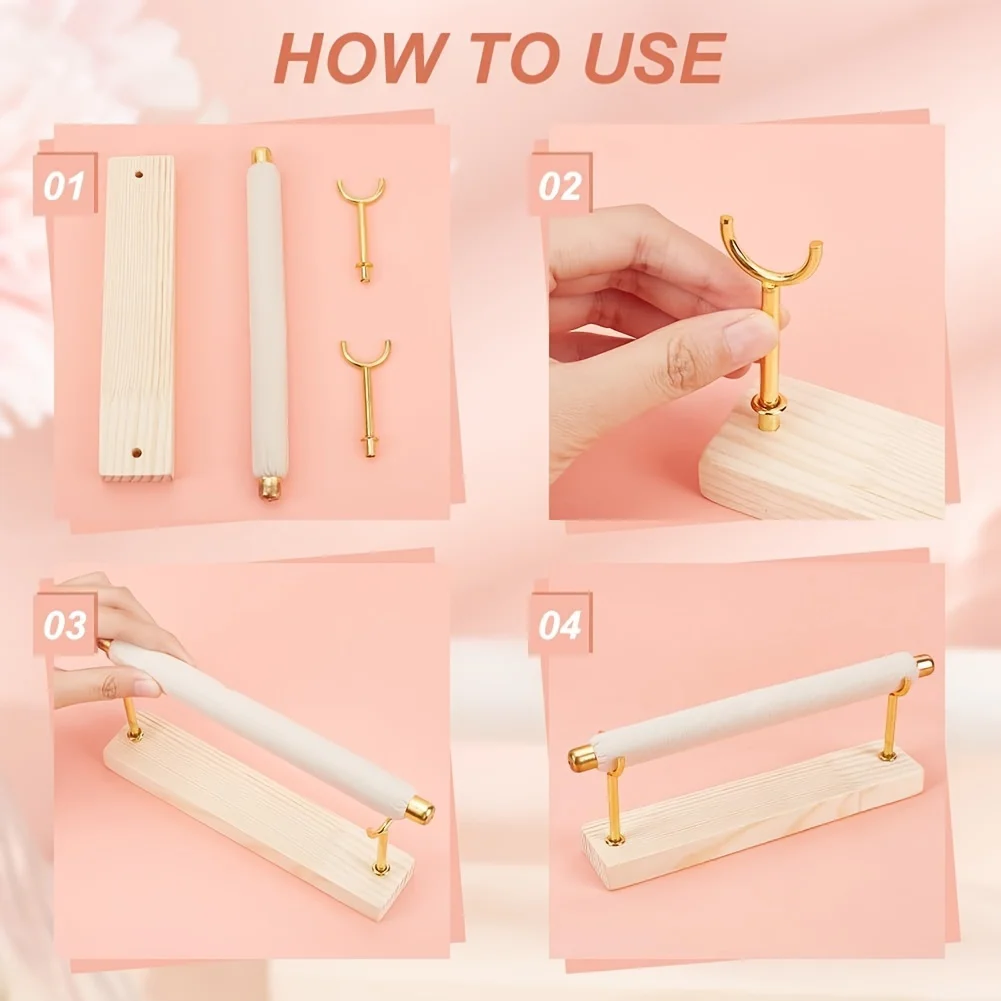 HOW TO USE

01

02

03

04