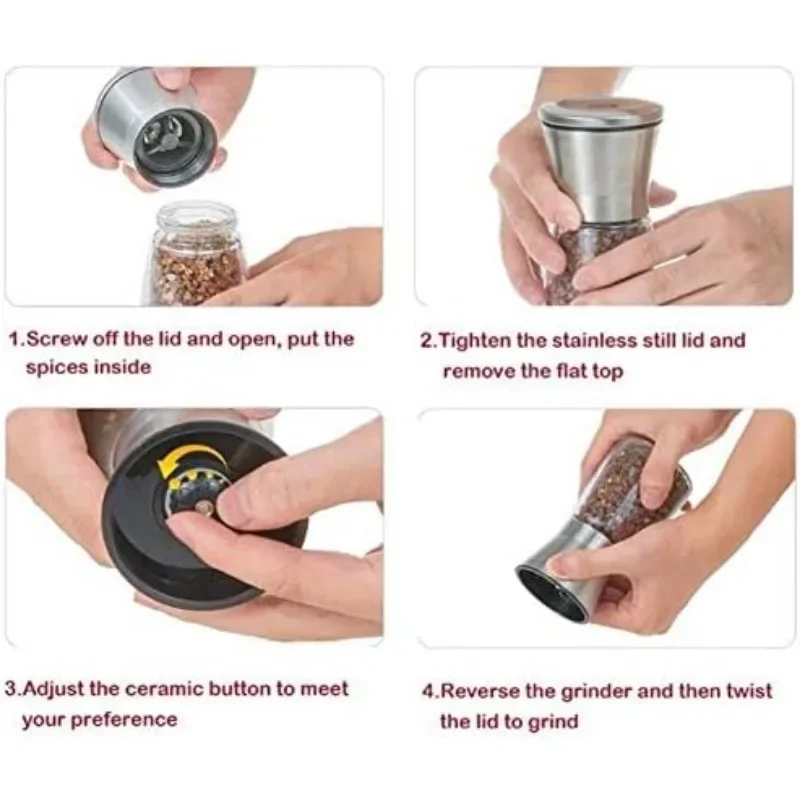 1.Screw off the lid and open, put the spices inside

2.Tighten the stainless still lid and remove the flat top

3.Adjust the ceramic button to meet your preference

4.Reverse the grinder and then twist the lid to grind