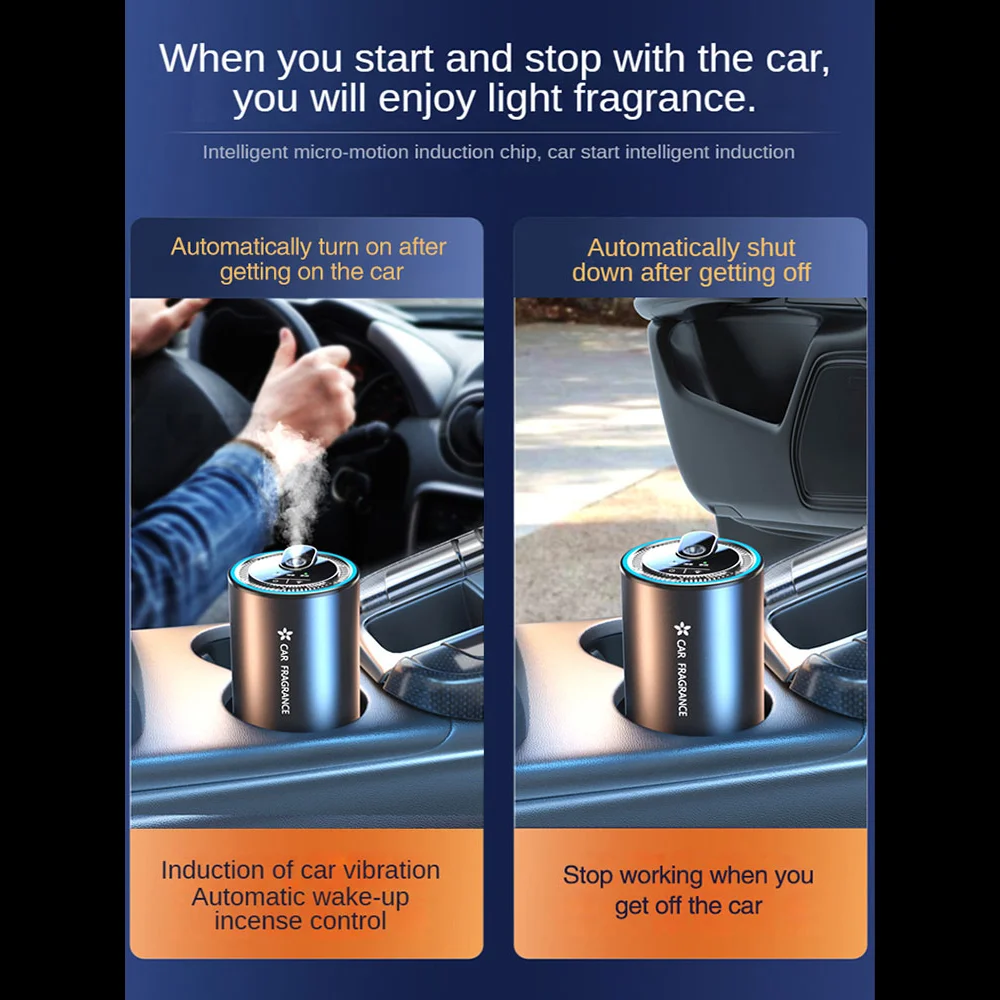 When you start and stop with the car, you will enjoy light fragrance.

Intelligent micro-motion induction chip, car start intelligent induction

Automatically turn on after getting on the car

CAR FRAGRANCE

Induction of car vibration
Automatic wake-up
incense control

Automatically shut down after getting off

CAR FRAGRANCE

Stop working when you get off the car