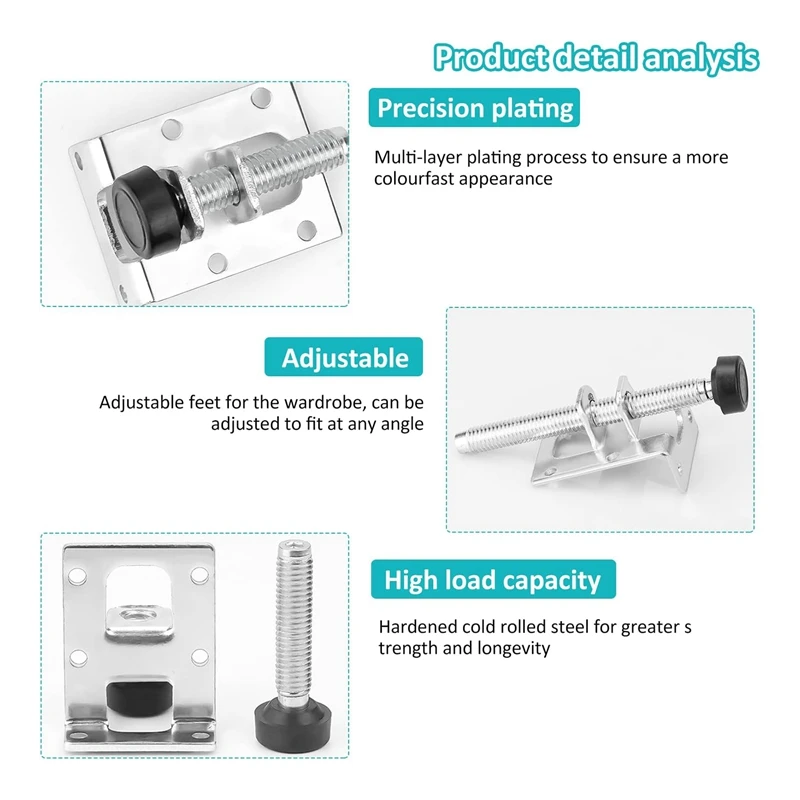 Product detail analysis

Precision plating

Multi-layer plating process to ensure a more colourfast appearance

Adjustable

Adjustable feet for the wardrobe, can be adjusted to fit at any angle

High load capacity

Hardened cold rolled steel for greater s trength and longevity