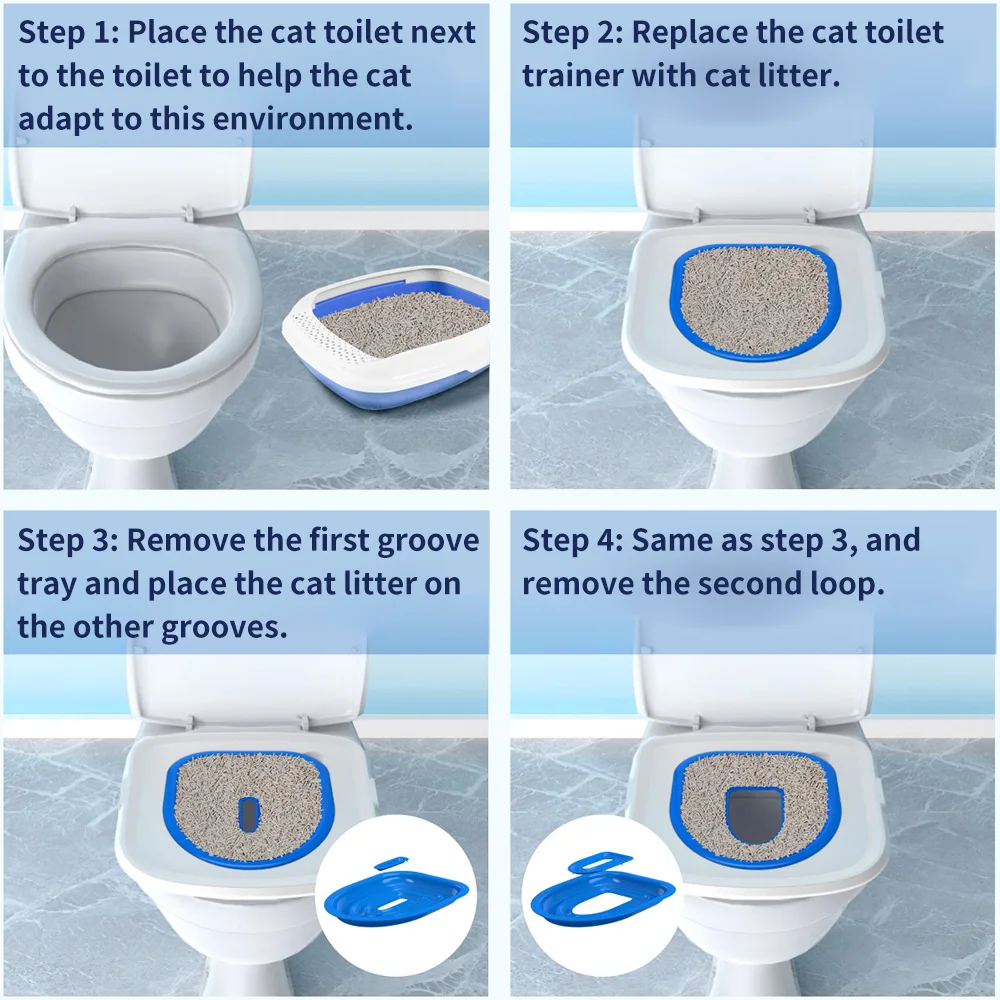 Step 1: Place the cat toilet next to the toilet to help the cat adapt to this environment.

Step 2: Replace the cat toilet trainer with cat litter.

Step 3: Remove the first groove tray and place the cat litter on the other grooves.

Step 4: Same as step 3, and remove the second loop.