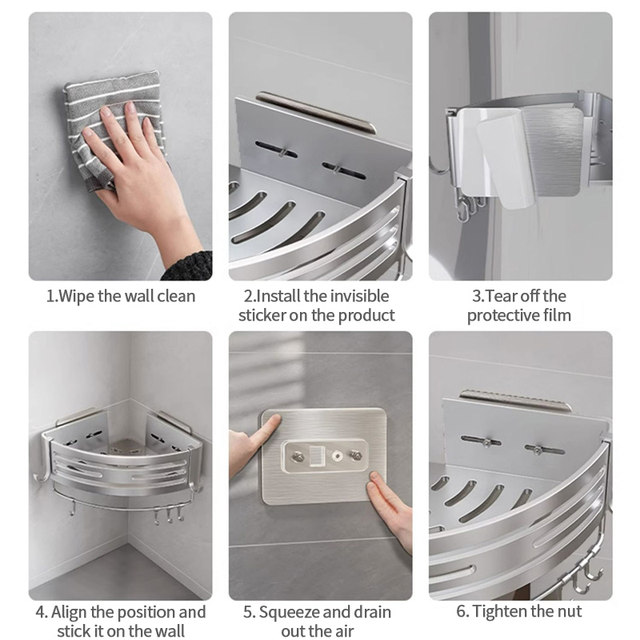 1.Wipe the wall clean

2.Install the invisible sticker on the product

3.Tear off the protective film

4. Align the position and stick it on the wall

5. Squeeze and drain out the air

6. Tighten the nut