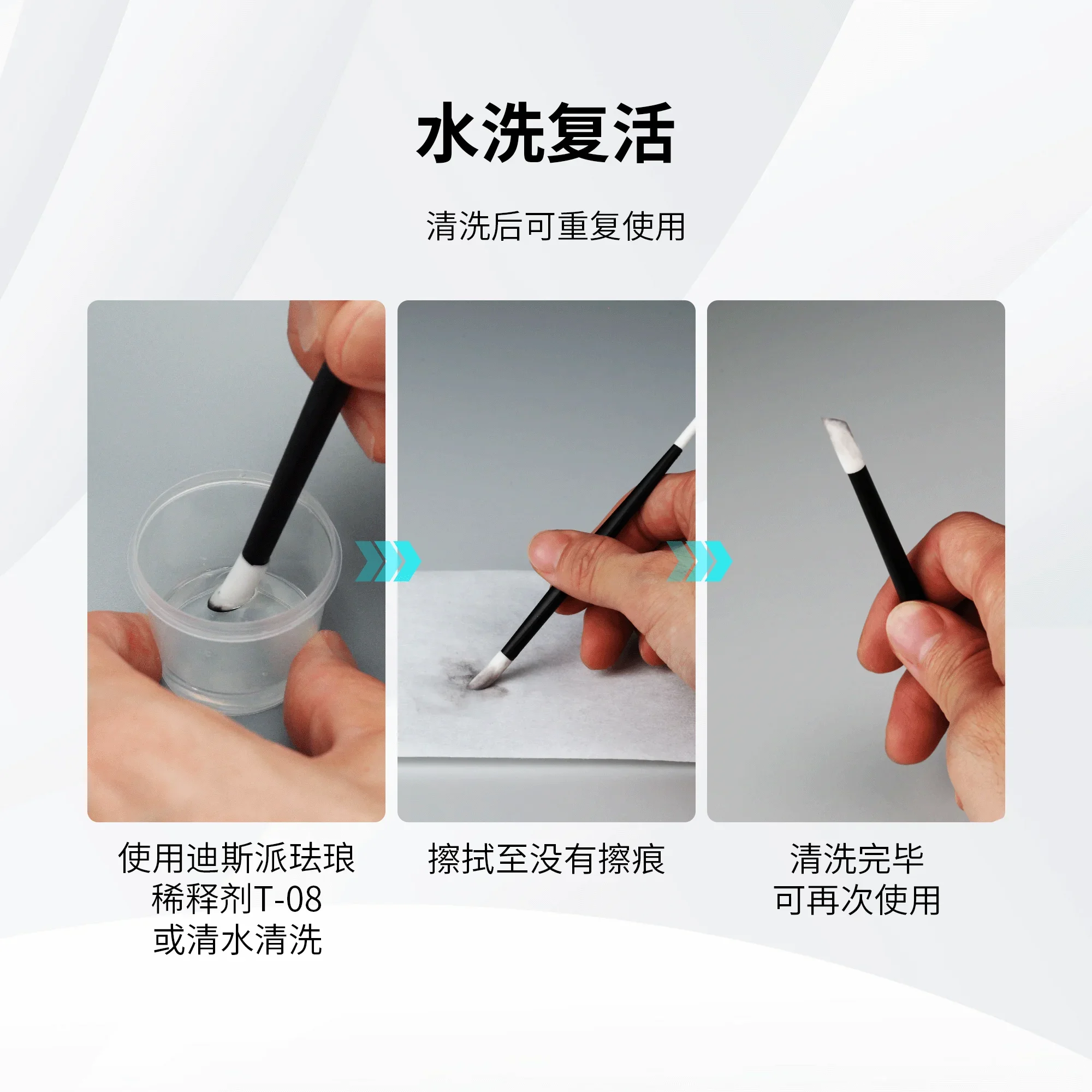 水洗复活

清洗后可重复使用

使用迪斯派珐琅稀释剂T-08或清水清洗

擦拭至没有擦痕

清洗完毕可再次使用