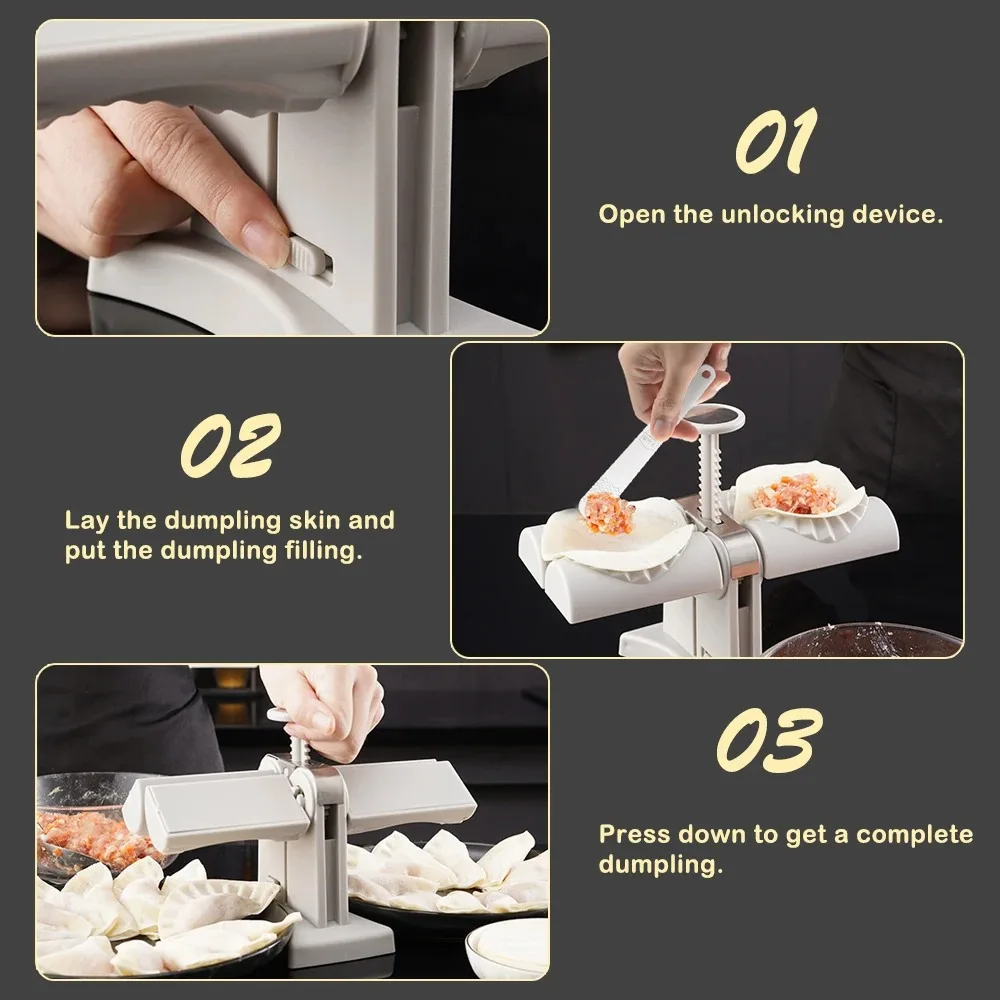 01

Open the unlocking device.

02

Lay the dumpling skin and put the dumpling filling.

03

Press down to get a complete dumpling.