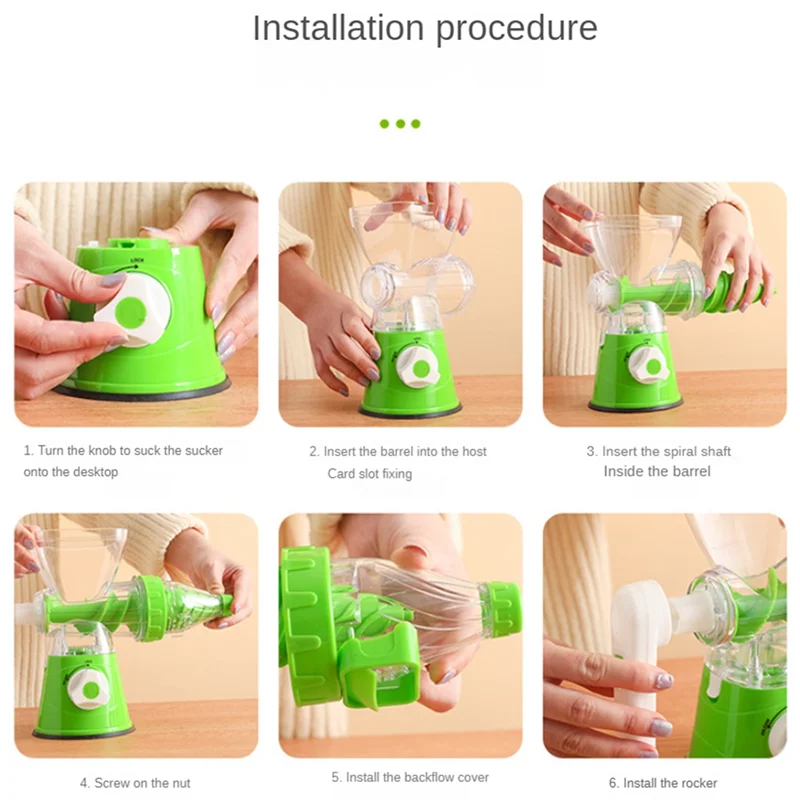 Installation procedure

LOCK

1. Turn the knob to suck the sucker onto the desktop

2. Insert the barrel into the host Card slot fixing

3. Insert the spiral shaft Inside the barrel

4. Screw on the nut

5. Install the backflow cover

6. Install the rocker