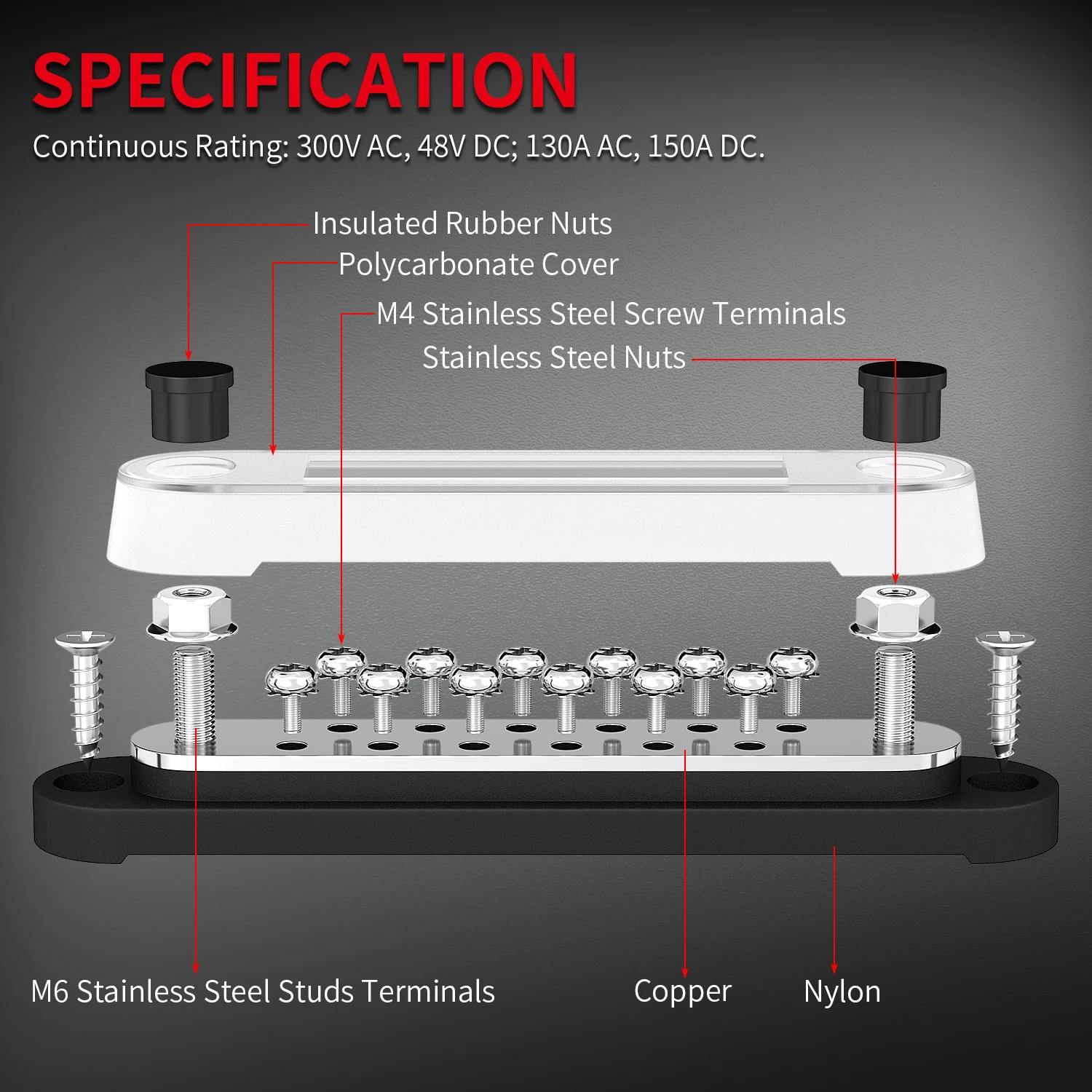 SPECIFICATION

Continuous Rating: 300V AC, 48V DC; 130A AC, 150A DC.

Insulated Rubber Nuts

Polycarbonate Cover

M4 Stainless Steel Screw Terminals

Stainless Steel Nuts

M6 Stainless Steel Studs Terminals

Copper

Nylon