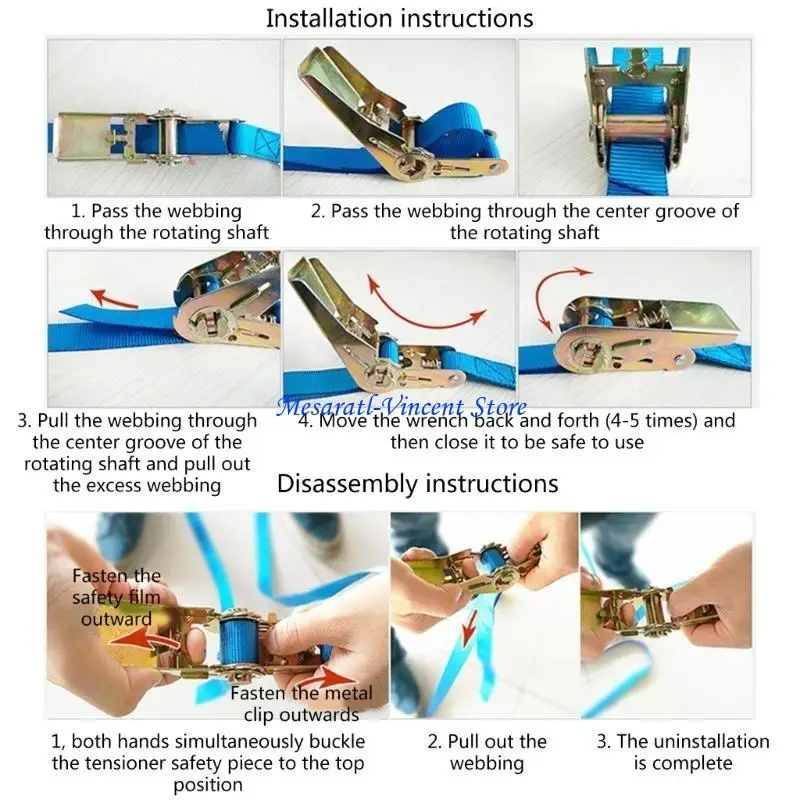 Installation instructions

1. Pass the webbing through the rotating shaft

2. Pass the webbing through the center groove of the rotating shaft

3. Pull the webbing through the center groove of the rotating shaft and pull out the excess webbing

Mesaratl-Vincent Store

4. Move the wrench back and forth (4-5 times) and then close it to be safe to use

Disassembly instructions

Fasten the safety film outward

Fasten the metal clip outwards

1, both hands simultaneously buckle the tensioner safety piece to the top position

2. Pull out the webbing

3. The uninstallation is complete