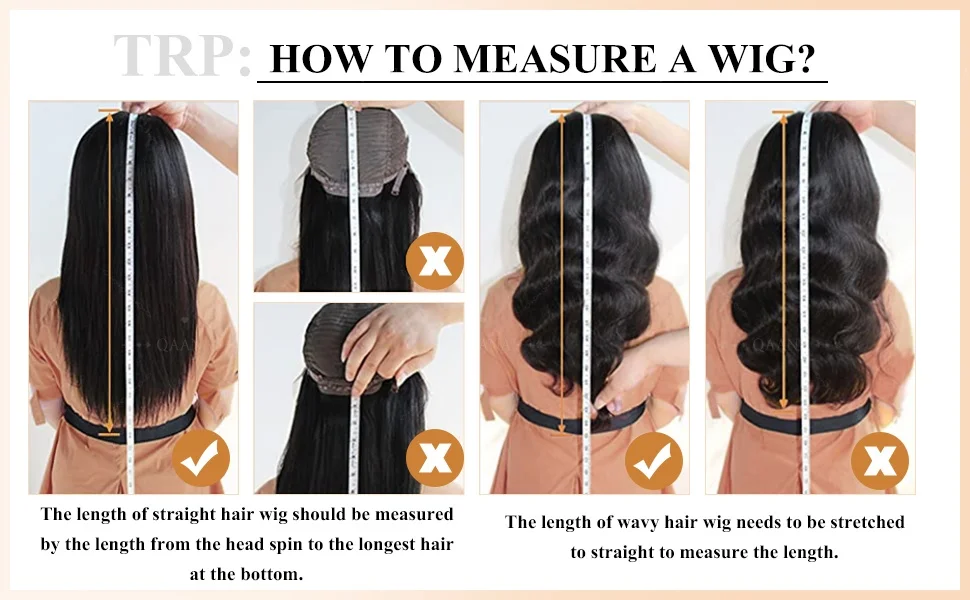 TRP: HOW TO MEASURE A WIG?

The length of straight hair wig should be measured by the length from the head spin to the longest hair at the bottom.

The length of wavy hair wig needs to be stretched to straight to measure the length.