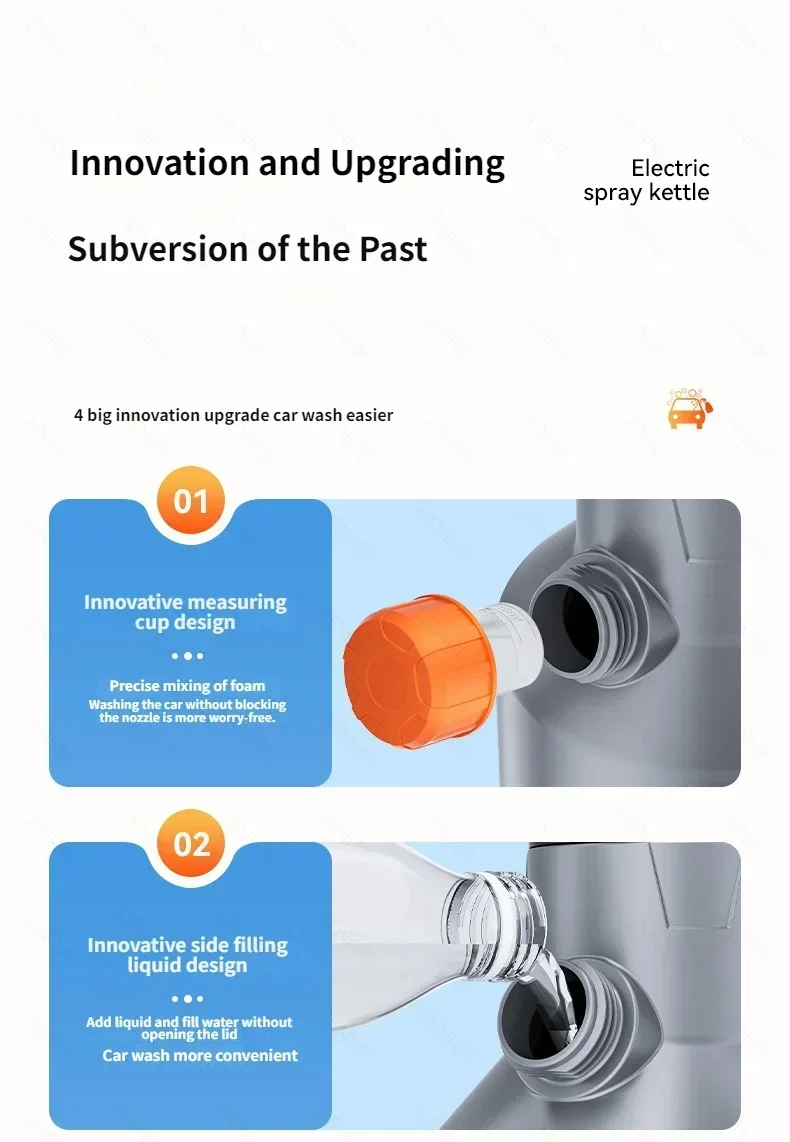 Innovation and Upgrading

Electric spray kettle

Subversion of the Past

4 big innovation upgrade car wash easier

01

Innovative measuring cup design

Precise mixing of foam

Washing the car without blocking the nozzle is more worry-free.

02

Innovative side filling liquid design

Add liquid and fill water without opening the lid

Car wash more convenient