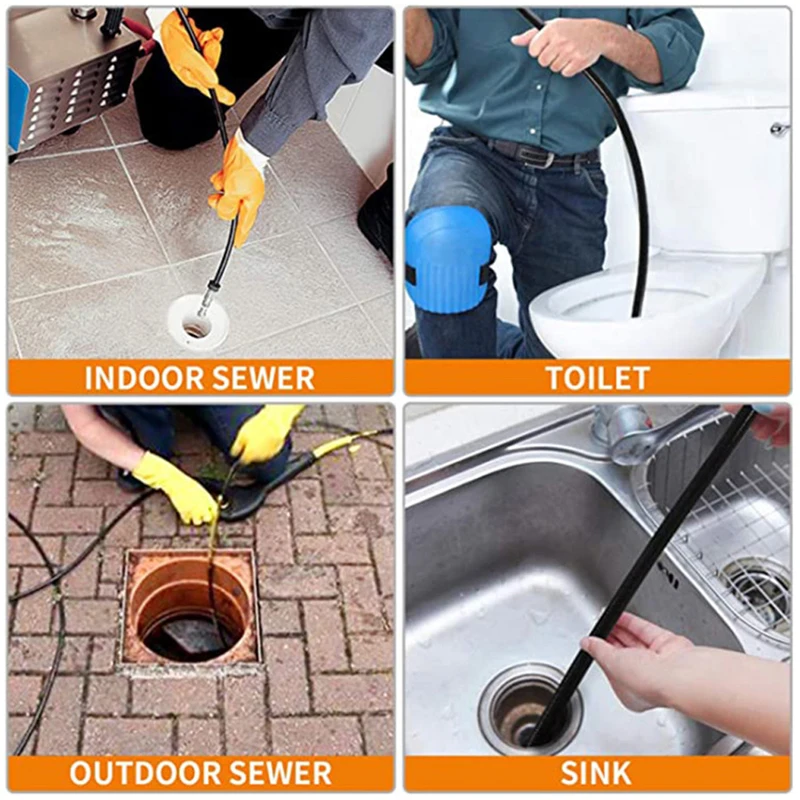 INDOOR SEWER

TOILET

OUTDOOR SEWER

SINK