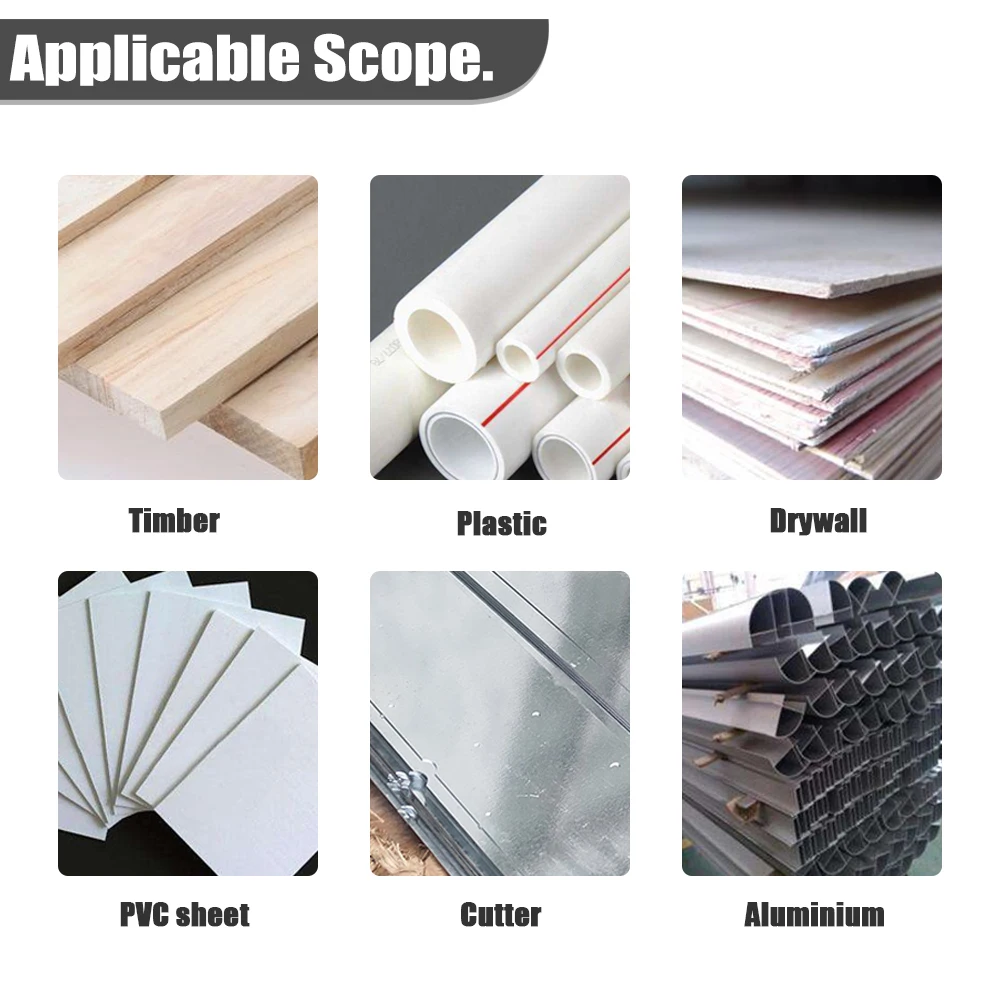 Applicable Scope.

Timber

Plastic

Drywall

PVC sheet

Cutter

Aluminium