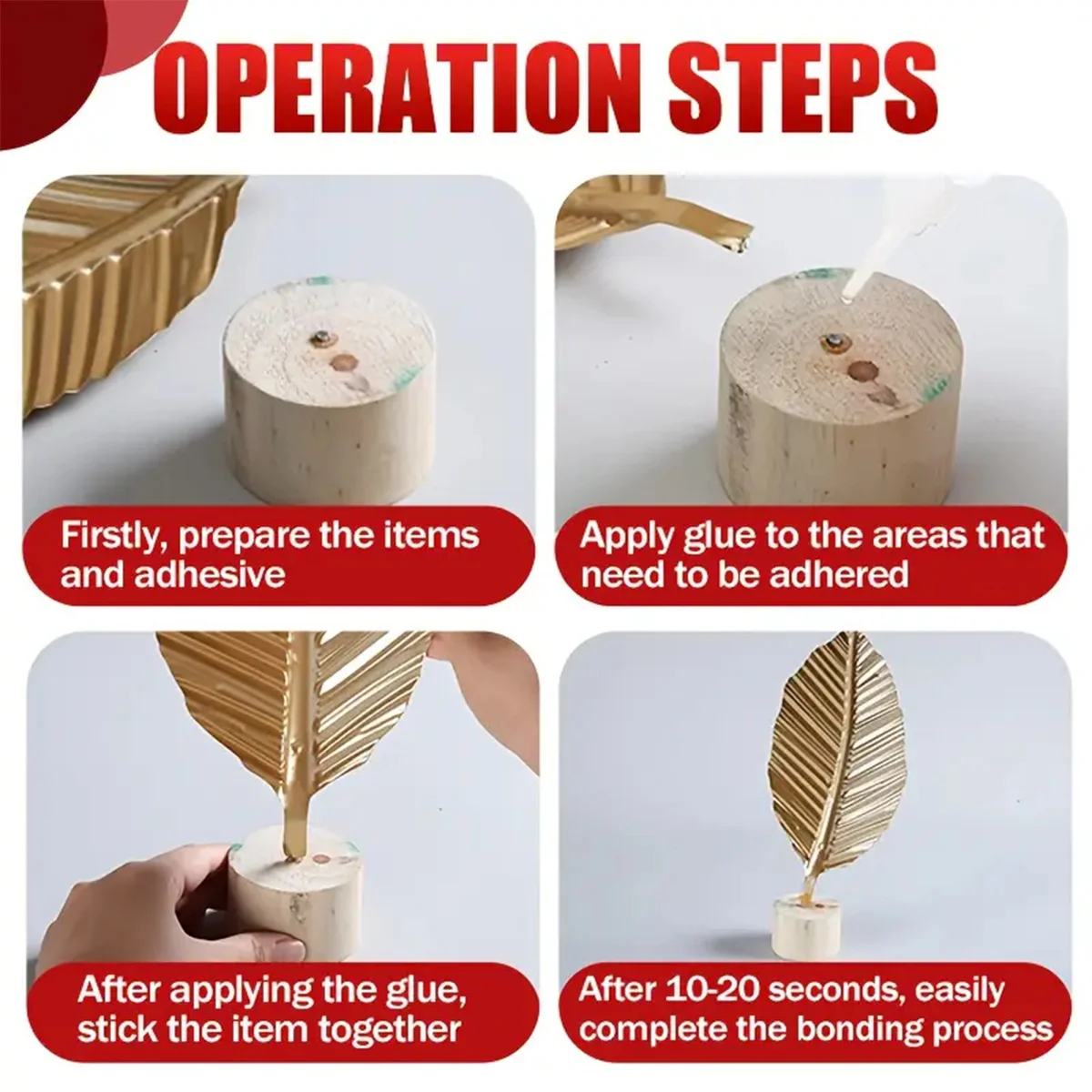 OPERATION STEPS

Firstly, prepare the items and adhesive

Apply glue to the areas that need to be adhered

After applying the glue, stick the item together

After 10-20 seconds, easily complete the bonding process