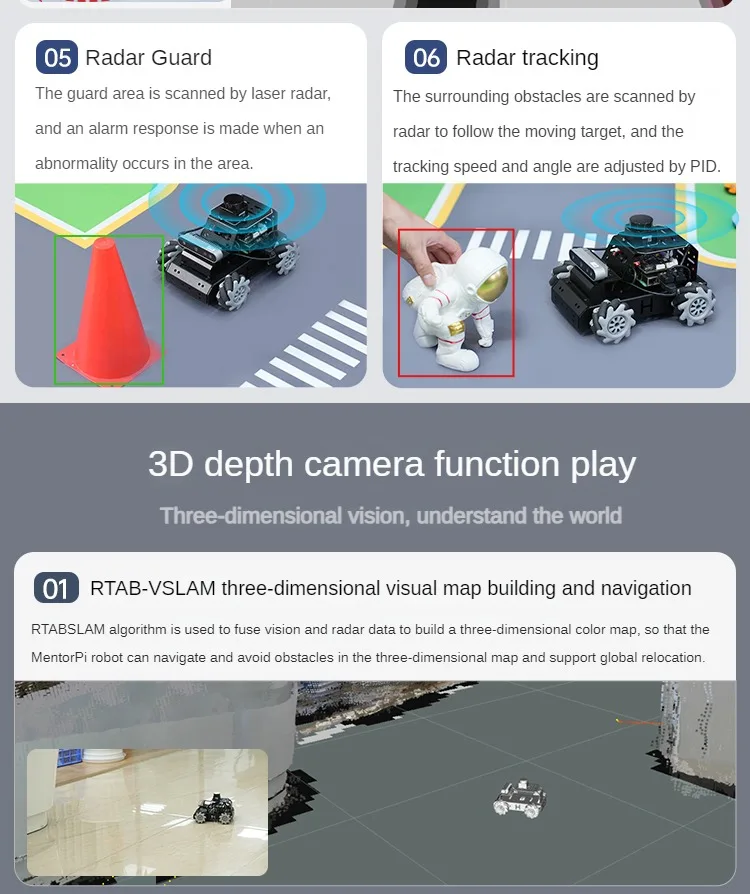 05 Radar Guard

The guard area is scanned by laser radar, and an alarm response is made when an abnormality occurs in the area.

06 Radar tracking

The surrounding obstacles are scanned by radar to follow the moving target, and the tracking speed and angle are adjusted by PID.

3D depth camera function play

Three-dimensional vision, understand the world

01 RTAB-VSLAM three-dimensional visual map building and navigation

RTABSLAM algorithm is used to fuse vision and radar data to build a three-dimensional color map, so that the MentorPi robot can navigate and avoid obstacles in the three-dimensional map and support global relocation.