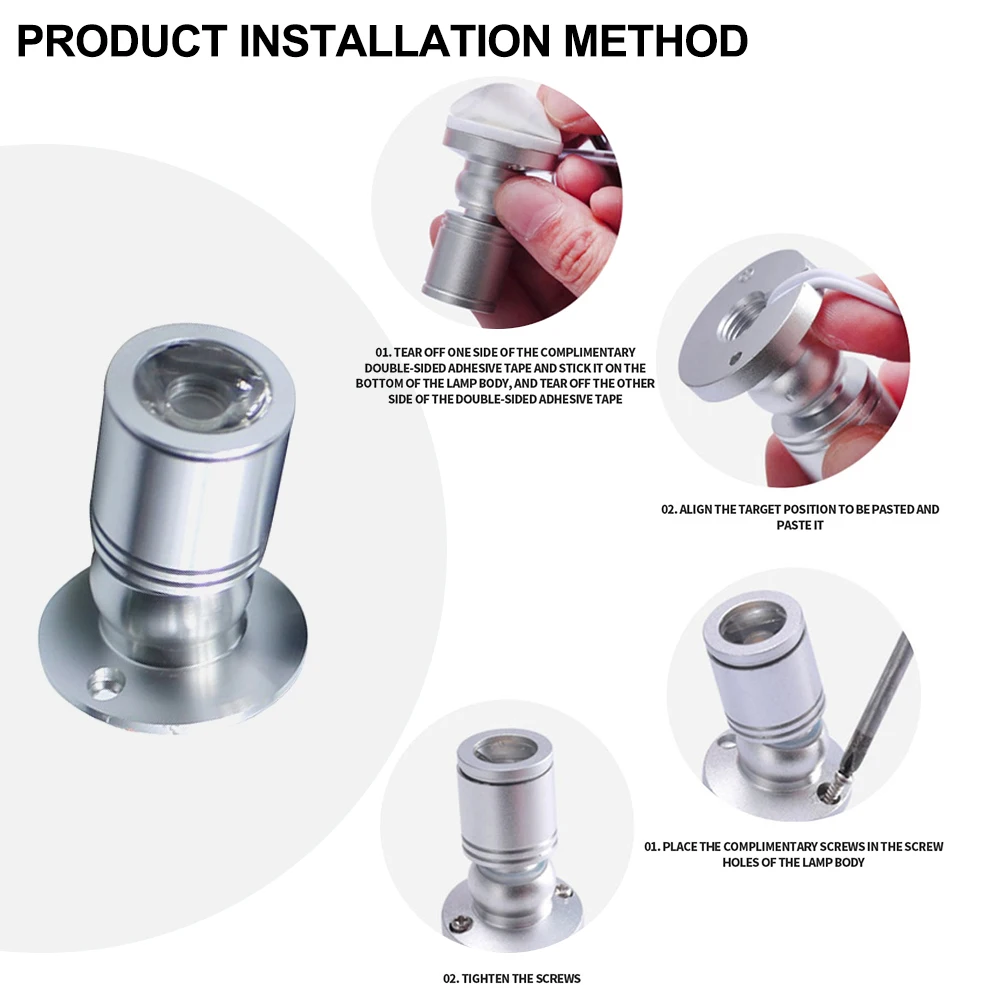 PRODUCT INSTALLATION METHOD

01. TEAR OFF ONE SIDE OF THE COMPLIMENTARY DOUBLE-SIDED ADHESIVE TAPE AND STICK IT ON THE BOTTOM OF THE LAMP BODY, AND TEAR OFF THE OTHER SIDE OF THE DOUBLE-SIDED ADHESIVE TAPE

02. ALIGN THE TARGET POSITION TO BE PASTED AND PASTE IT

01. PLACE THE COMPLIMENTARY SCREWS IN THE SCREW HOLES OF THE LAMP BODY

02. TIGHTEN THE SCREWS