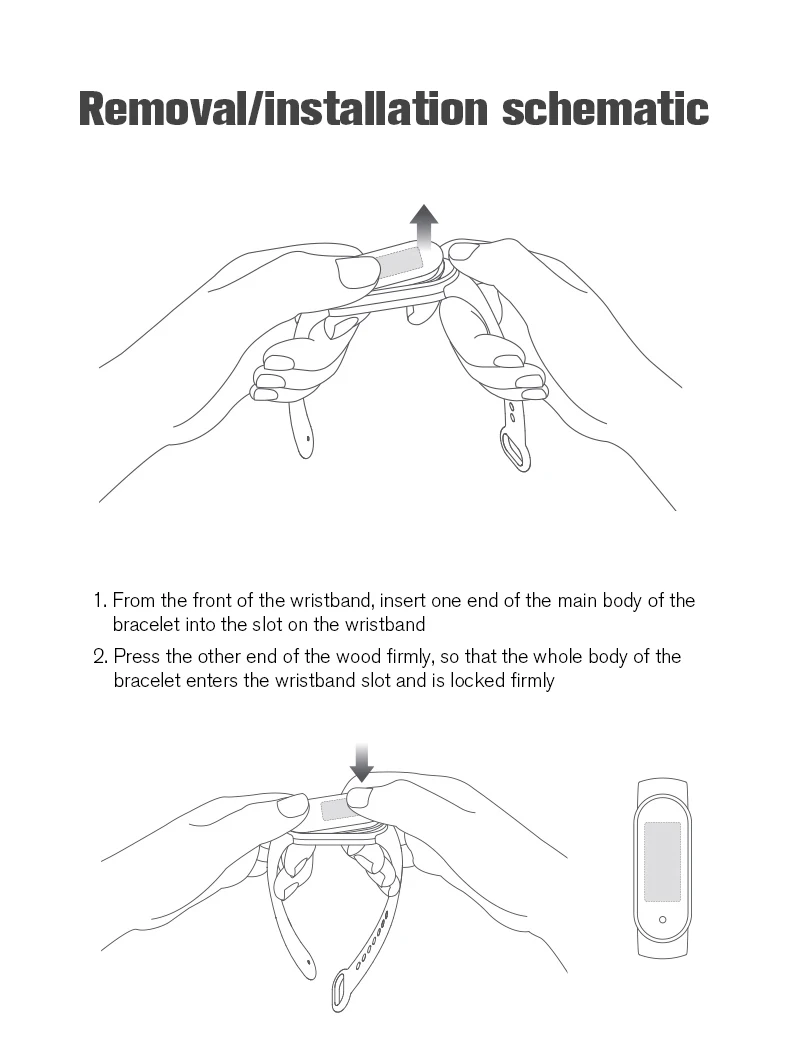 Removal/installation schematic

1. From the front of the wristband, insert one end of the main body of the bracelet into the slot on the wristband

2. Press the other end of the wood firmly, so that the whole body of the bracelet enters the wristband slot and is locked firmly