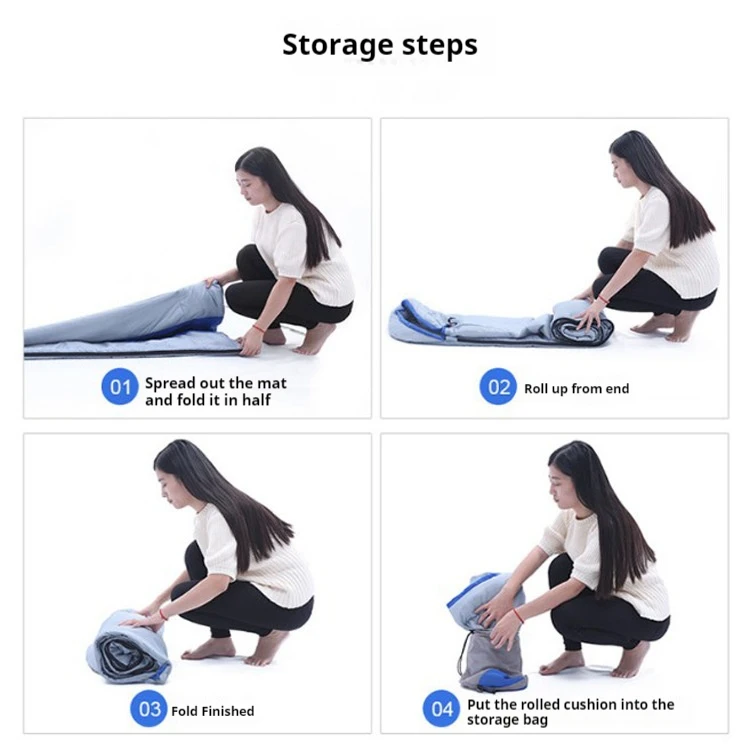 Storage steps

01 Spread out the mat and fold it in half

02 Roll up from end

03 Fold Finished

04 Put the rolled cushion into the storage bag