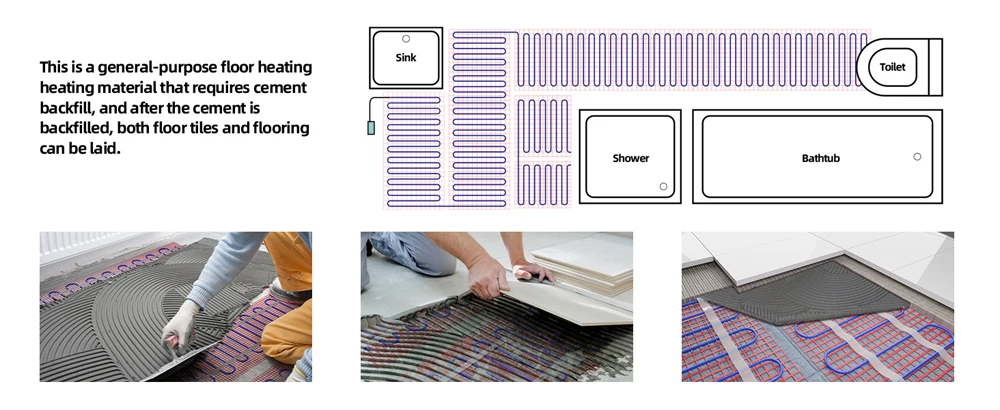 This is a general-purpose floor heating heating material that requires cement backfill, and after the cement is backfilled, both floor tiles and flooring can be laid.

Sink

Toilet

Shower

Bathtub