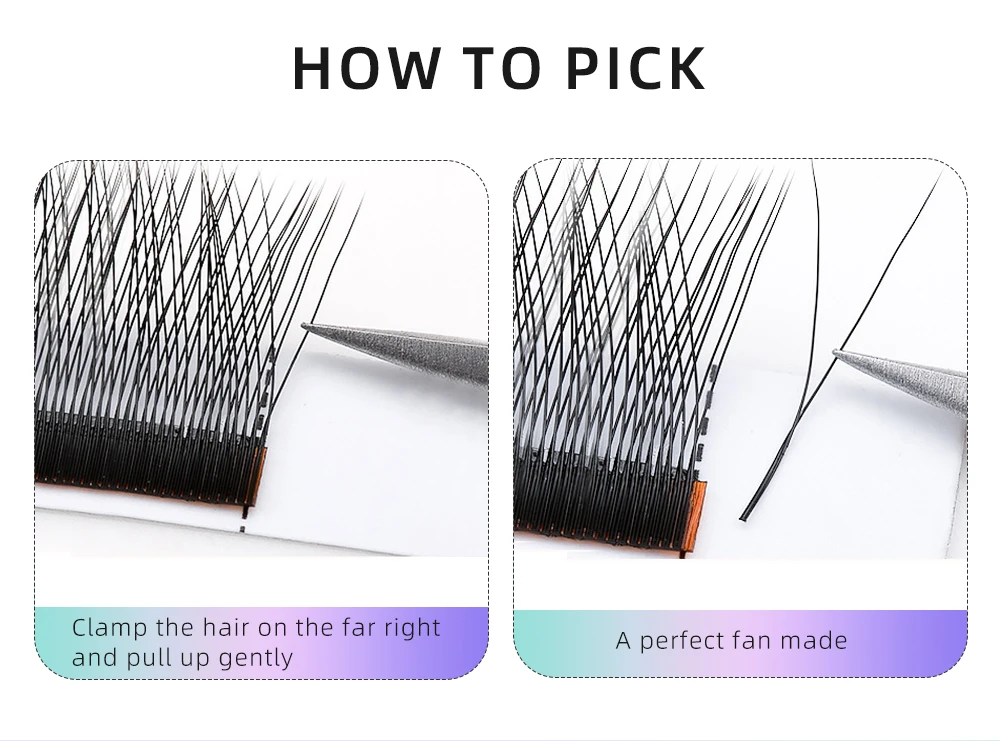 HOW TO PICK

Clamp the hair on the far right and pull up gently

A perfect fan made