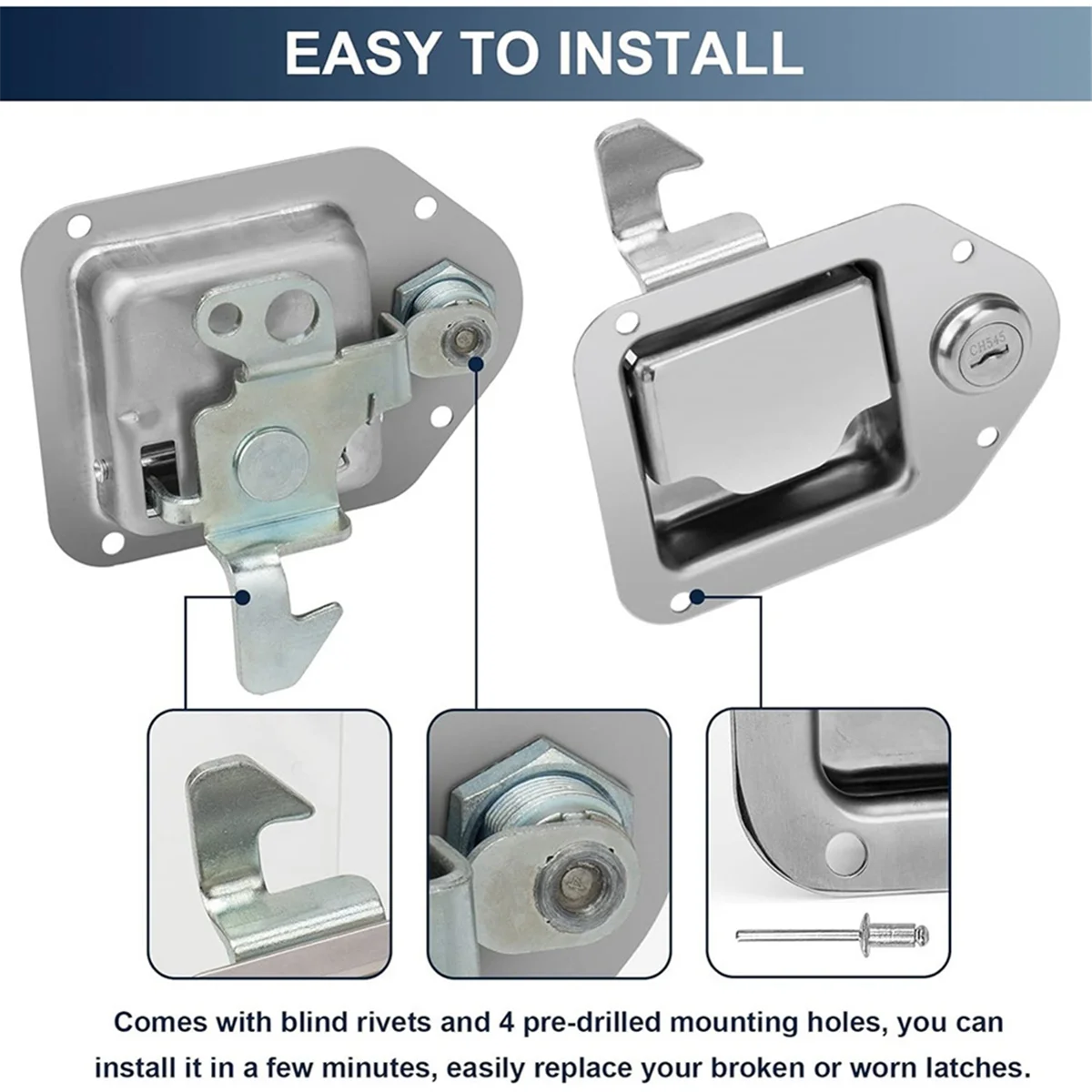 EASY TO INSTALL

CH545

Comes with blind rivets and 4 pre-drilled mounting holes, you can install it in a few minutes, easily replace your broken or worn latches.