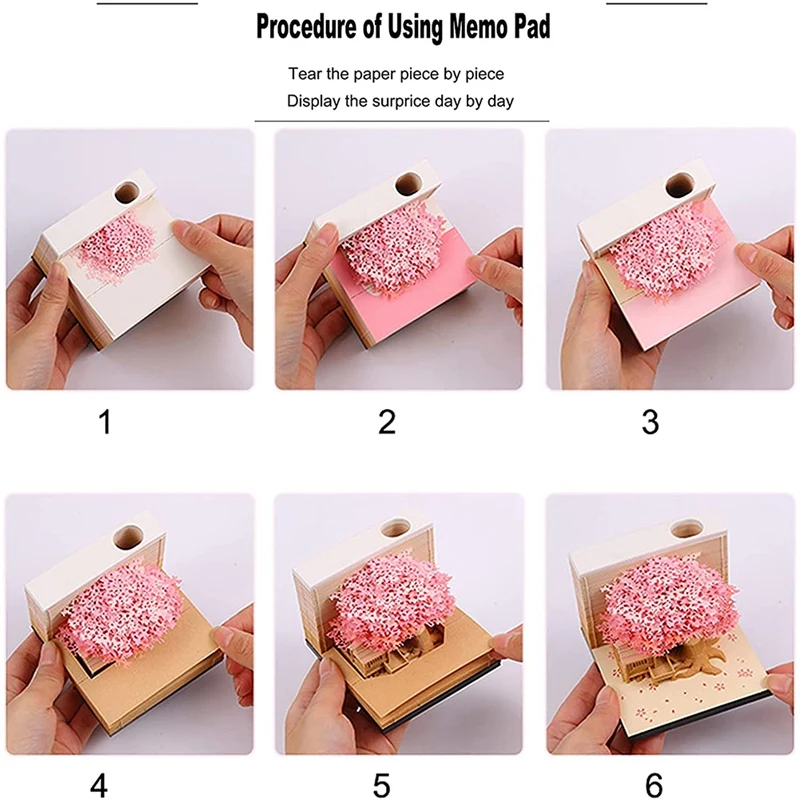 Procedure of Using Memo Pad

Tear the paper piece by piece
Display the surprice day by day

1

2

3

4

5

6