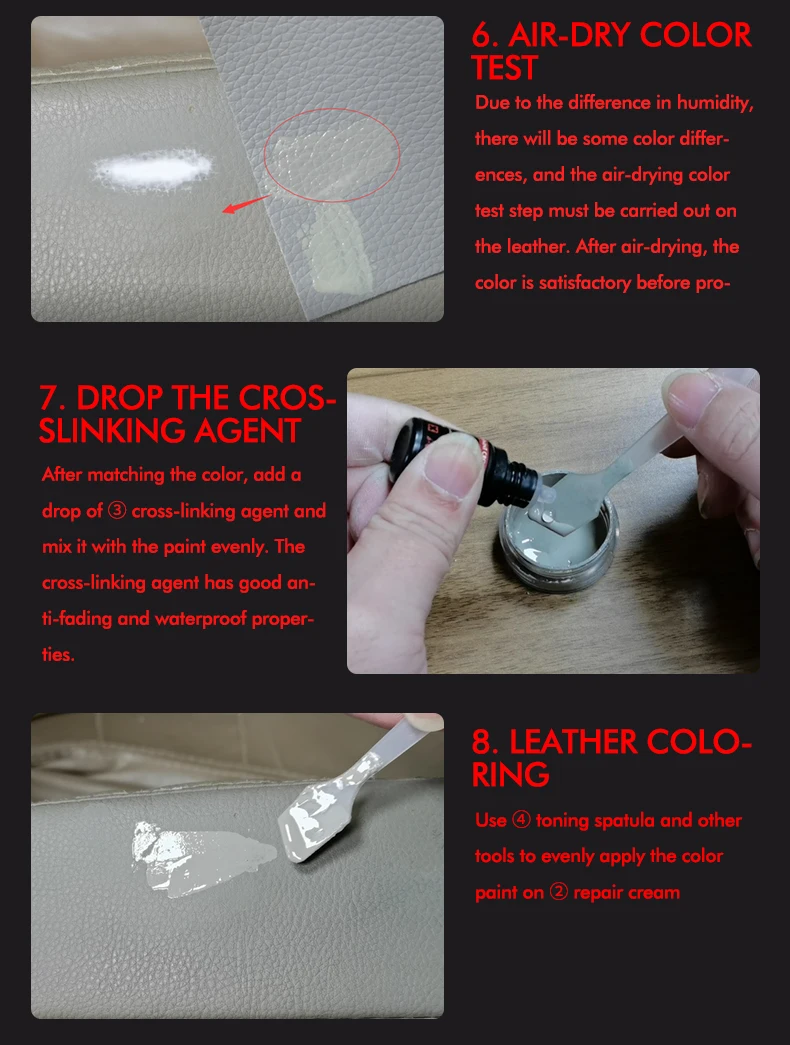 6. AIR-DRY COLOR TEST

Due to the difference in humidity, there will be some color differences, and the air-drying color test step must be carried out on the leather. After air-drying, the color is satisfactory before pro-

7. DROP THE CROSSLINKING AGENT

After matching the color, add a drop of ③ cross-linking agent and mix it with the paint evenly. The cross-linking agent has good anti-fading and waterproof properties.

8. LEATHER COLORING

Use ④ toning spatula and other tools to evenly apply the color paint on ② repair cream