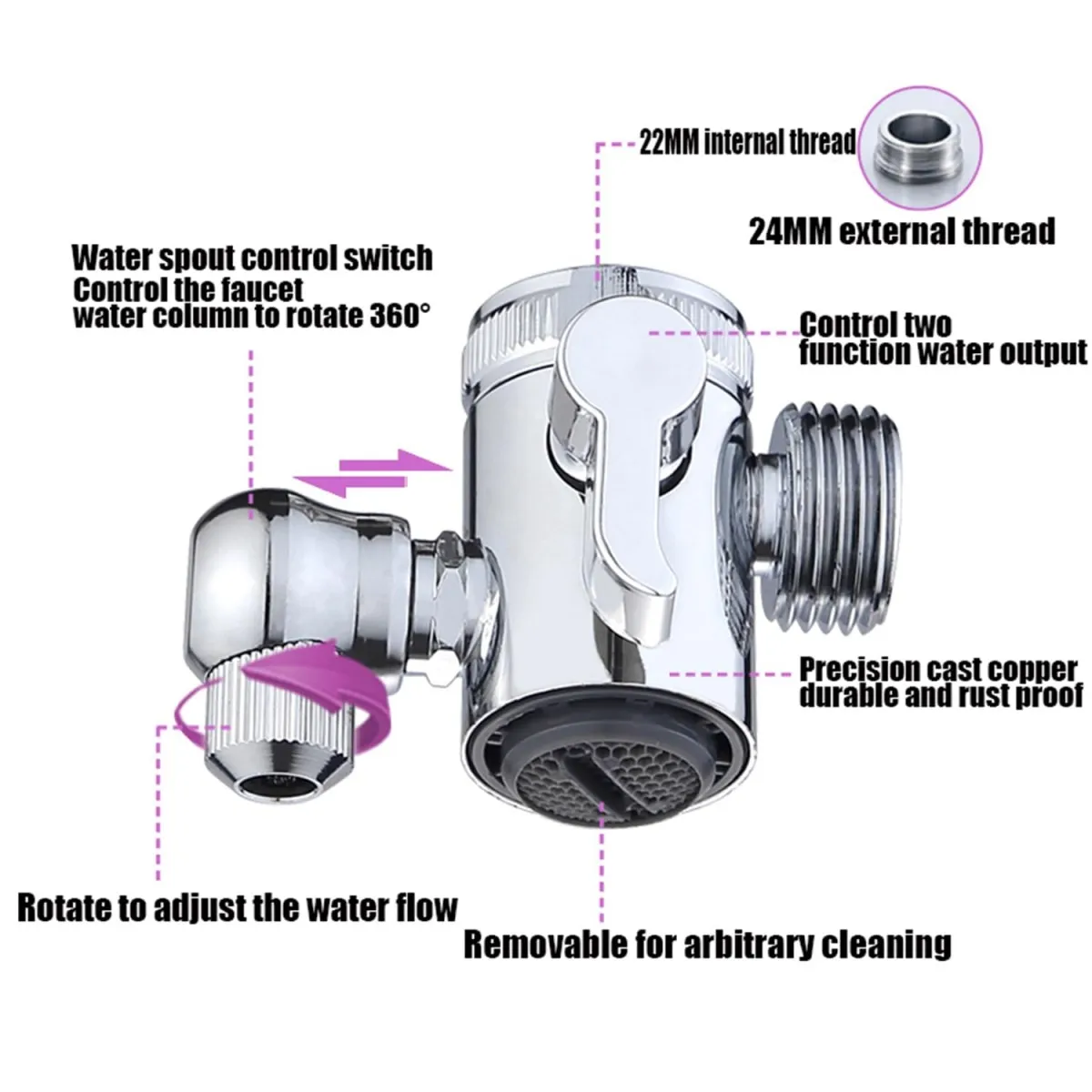 22MM internal thread

24MM external thread

Water spout control switch
Control the faucet water column to rotate 360°

Control two function water output

Precision cast copper durable and rust proof

Rotate to adjust the water flow

Removable for arbitrary cleaning