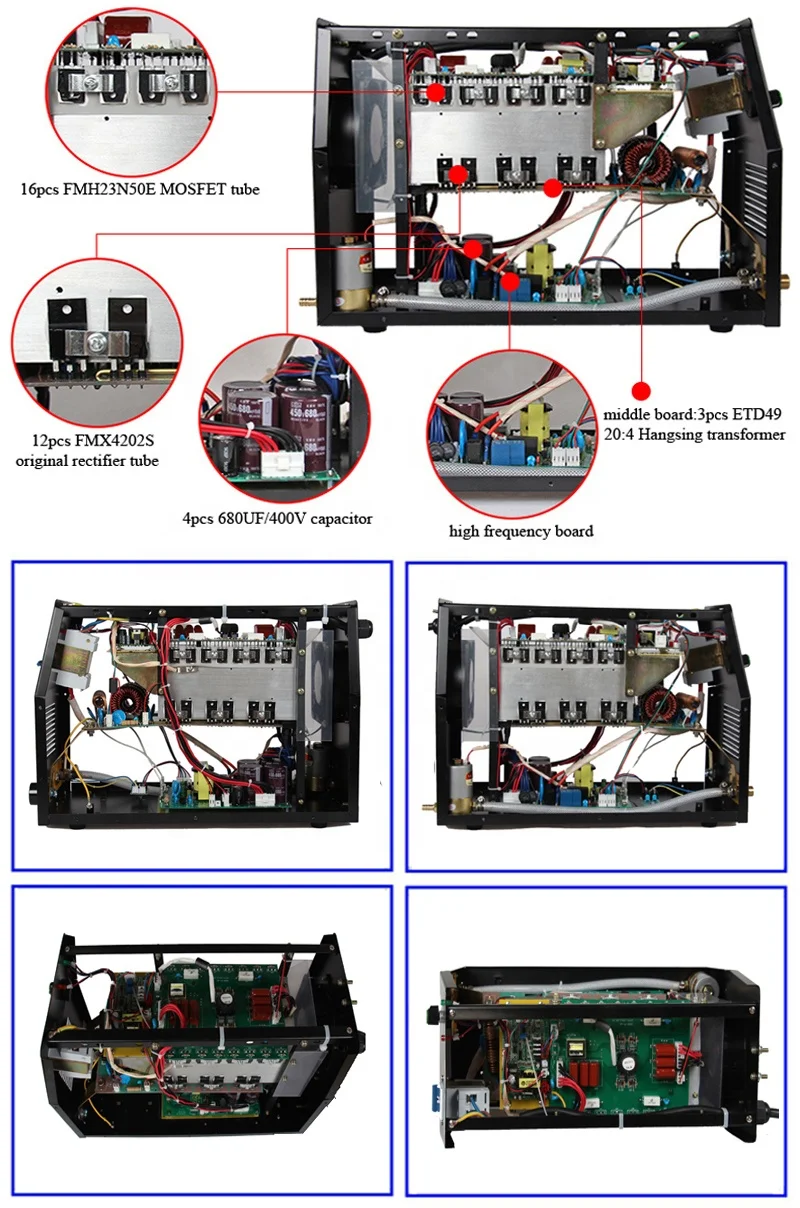 16pcs FMH23N50E MOSFET tube

12pcs FMX4202S original rectifier tube

4pcs 680UF/400V capacitor

high frequency board

middle board:3pcs ETD49 20:4 Hangsing transformer