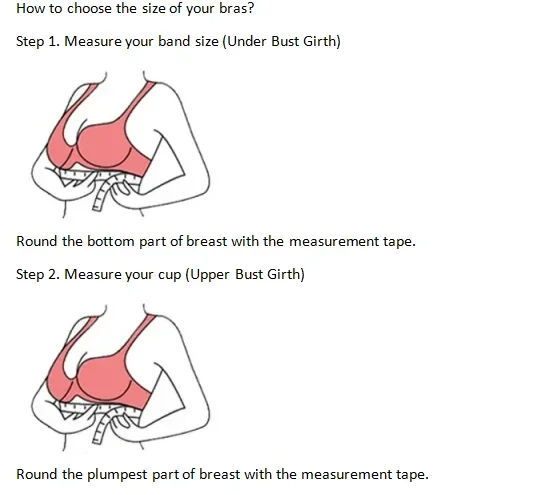 How to choose the size of your bras?

Step 1. Measure your band size (Under Bust Girth)

Round the bottom part of breast with the measurement tape.

Step 2. Measure your cup (Upper Bust Girth)

Round the plumpest part of breast with the measurement tape.