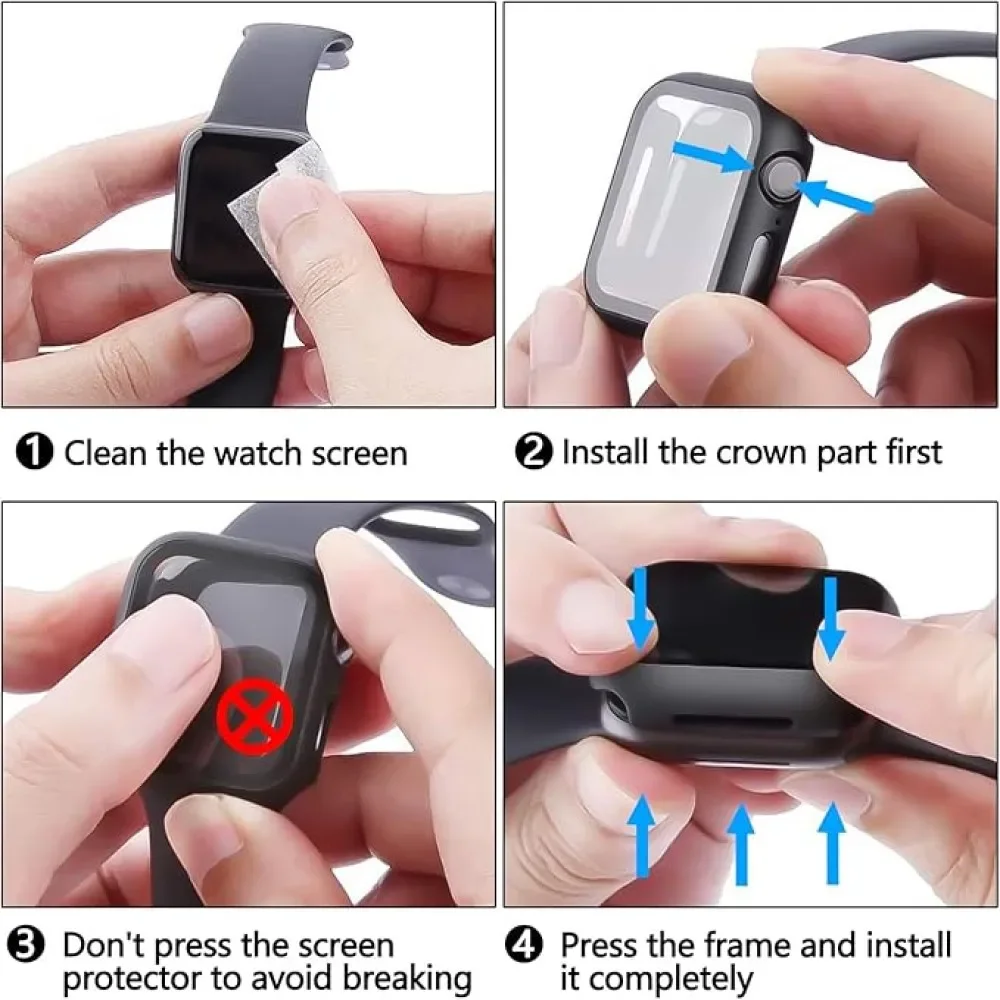 ❶ Clean the watch screen

❷ Install the crown part first

❸ Don't press the screen protector to avoid breaking

❹ Press the frame and install it completely