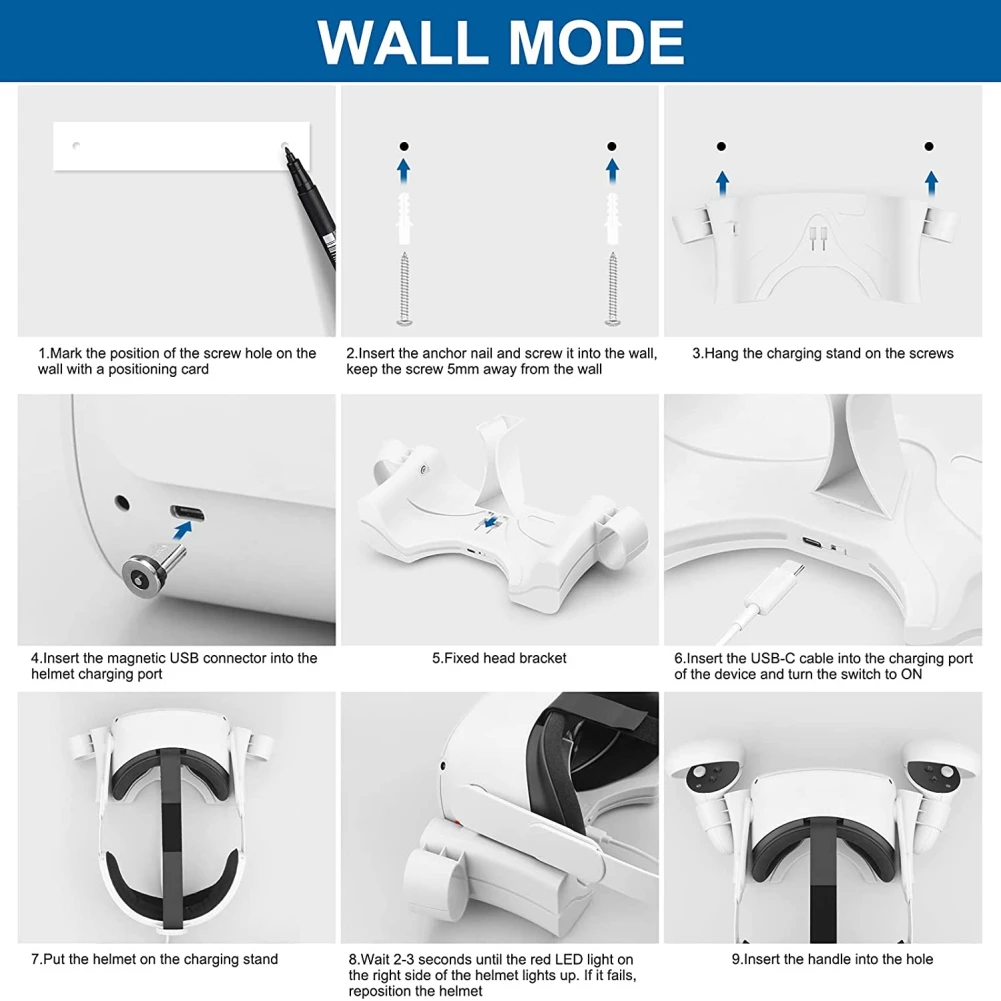 WALL MODE

1.Mark the position of the screw hole on the wall with a positioning card

2.Insert the anchor nail and screw it into the wall, keep the screw 5mm away from the wall

3.Hang the charging stand on the screws

4.Insert the magnetic USB connector into the helmet charging port

5.Fixed head bracket

6.Insert the USB-C cable into the charging port of the device and turn the switch to ON

7.Put the helmet on the charging stand

8.Wait 2-3 seconds until the red LED light on the right side of the helmet lights up. If it fails, reposition the helmet

9.Insert the handle into the hole