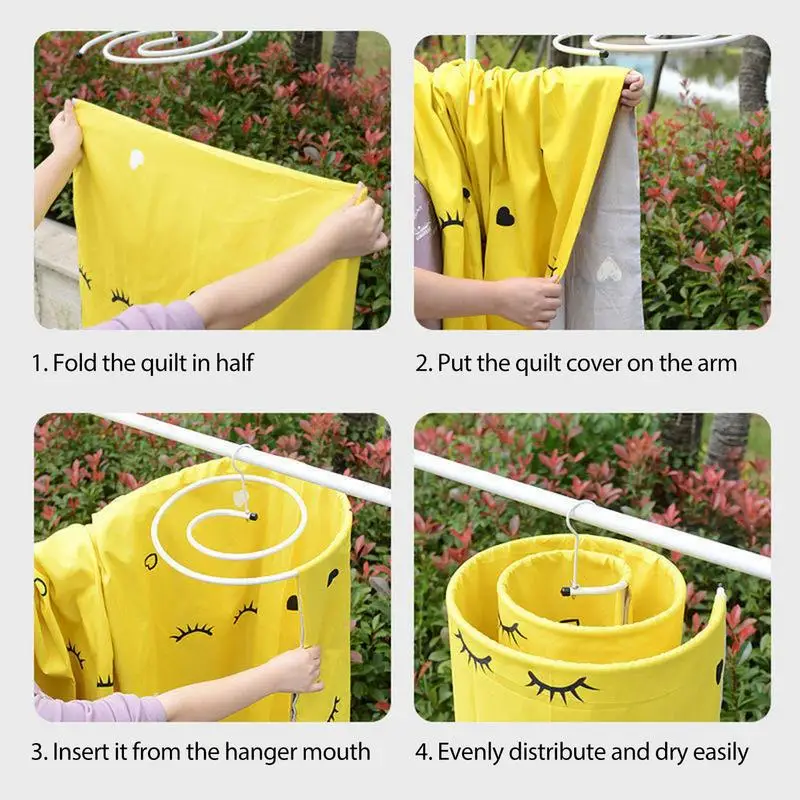 1. Fold the quilt in half

2. Put the quilt cover on the arm

3. Insert it from the hanger mouth

4. Evenly distribute and dry easily