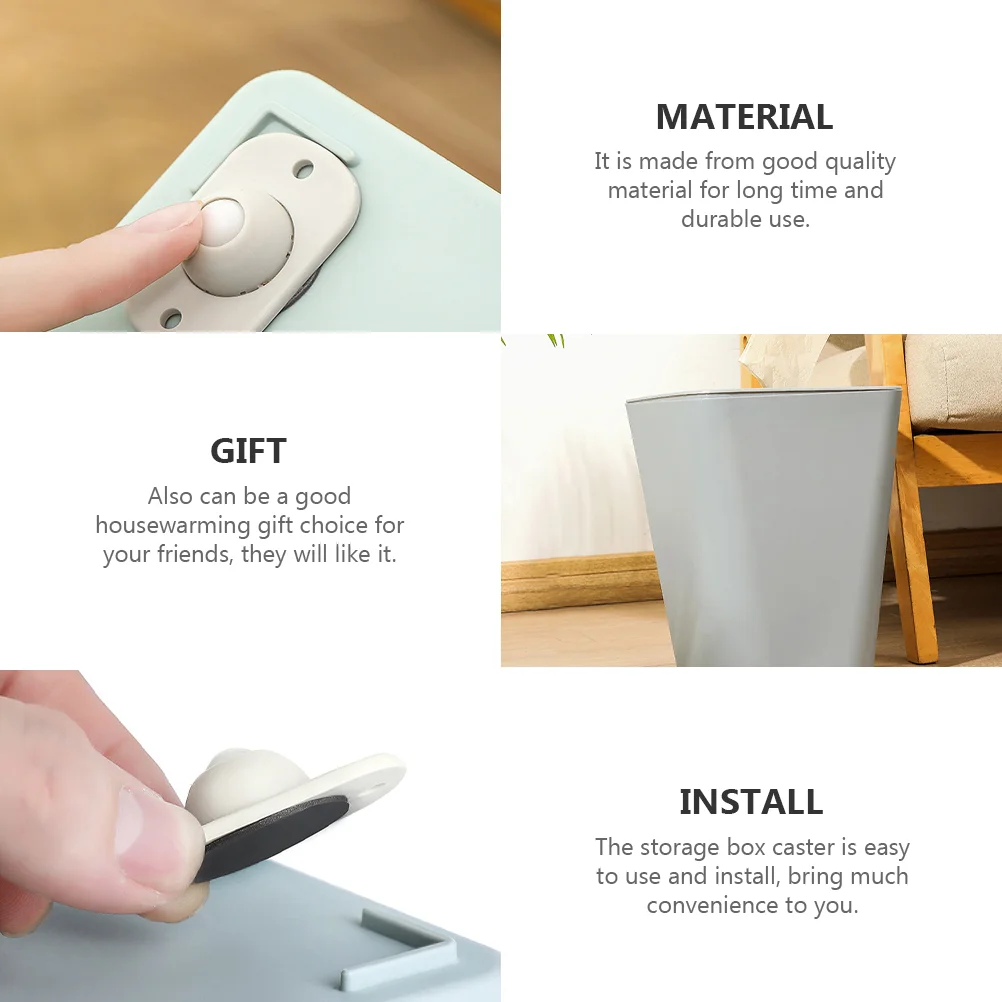 MATERIAL
It is made from good quality material for long time and durable use.

GIFT
Also can be a good housewarming gift choice for your friends, they will like it.

INSTALL
The storage box caster is easy to use and install, bring much convenience to you.