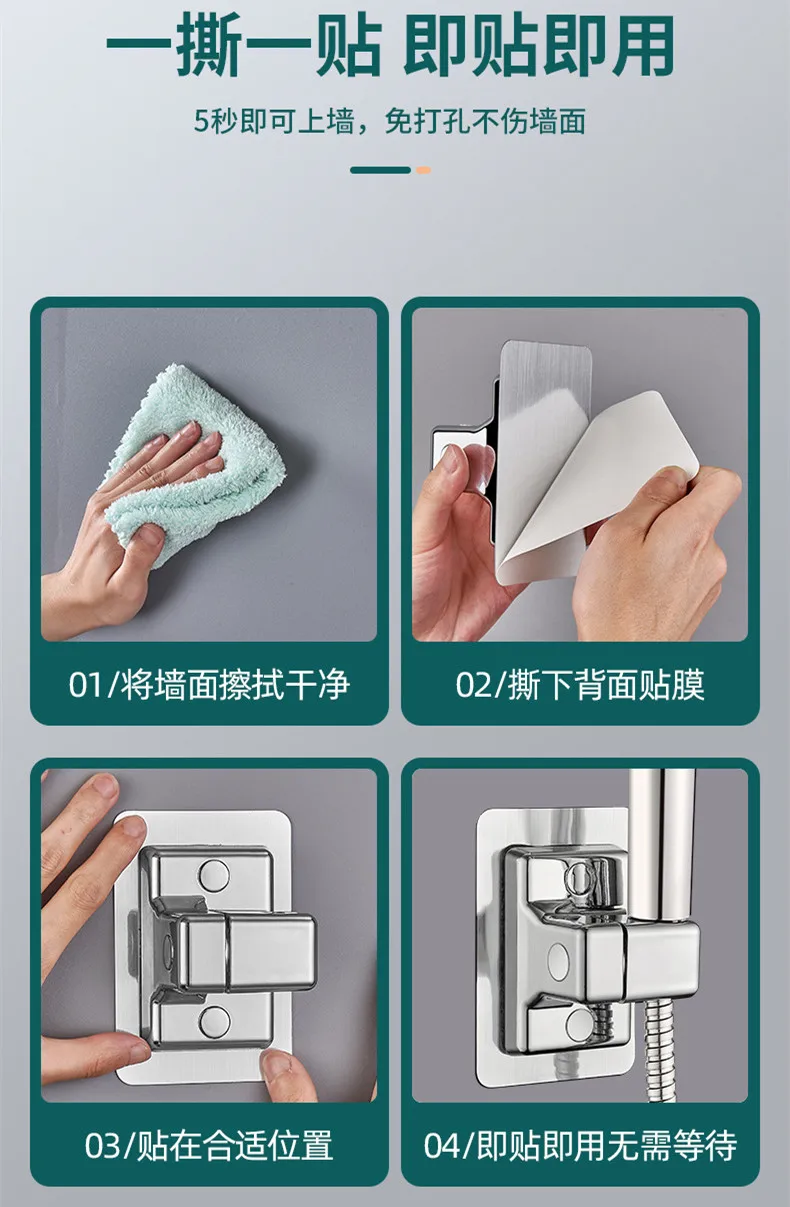 一撕一贴 即贴即用

5秒即可上墙，免打孔不伤墙面

01/将墙面擦拭干净

02/撕下背面贴膜

03/贴在合适位置

04/即贴即用无需等待