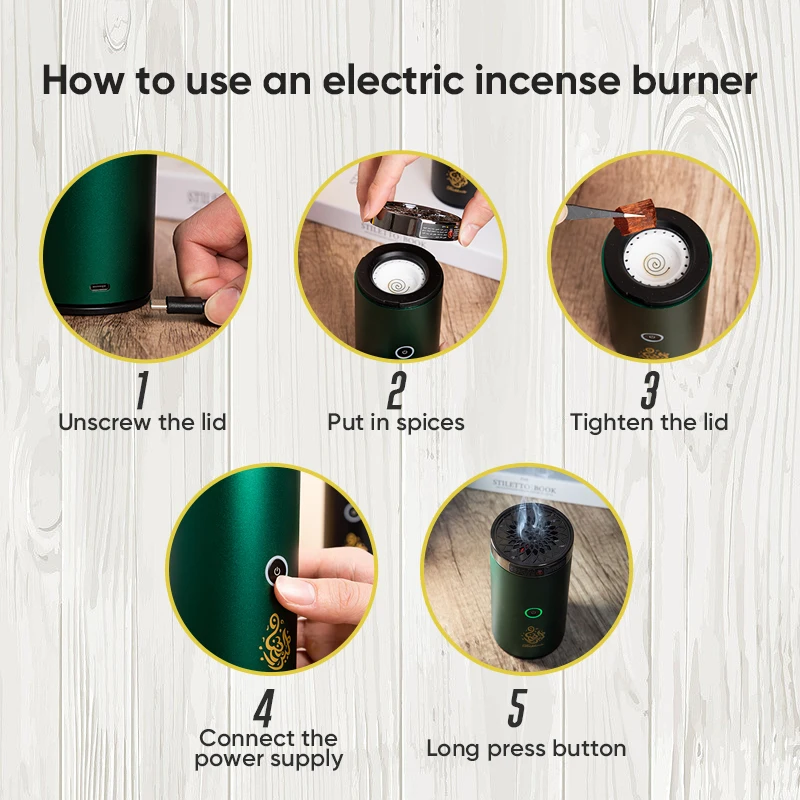 How to use an electric incense burner

STILETTO BOOK

1
Unscrew the lid

2
Put in spices

3
Tighten the lid

STILETTO BOOK

4
Connect the power supply

5
Long press button