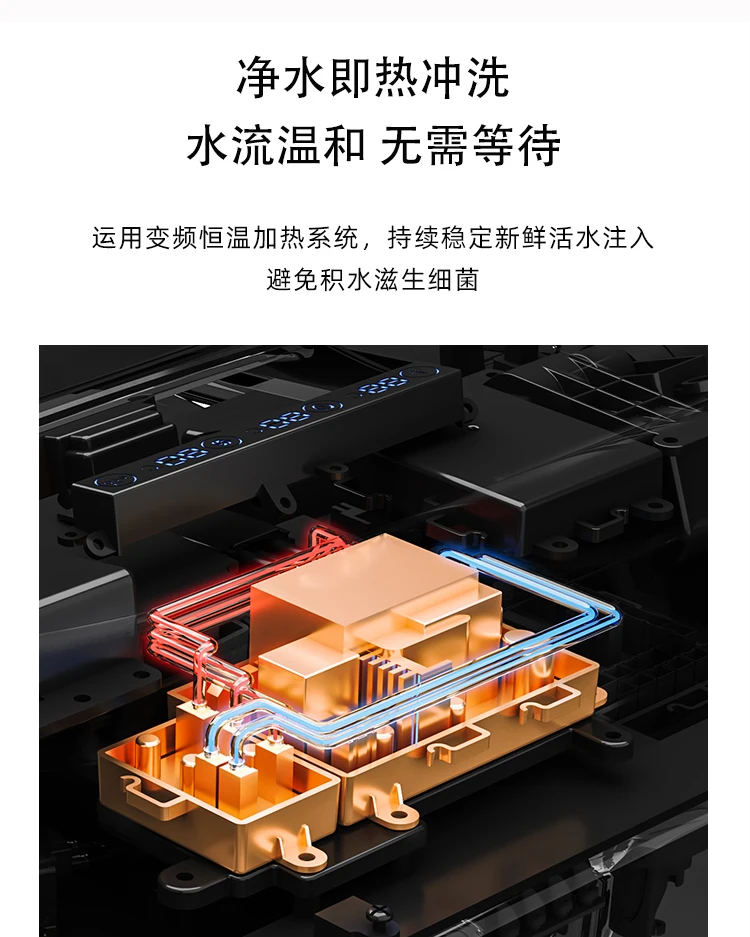 净水即热冲洗
水流温和 无需等待

运用变频恒温加热系统，持续稳定新鲜活水注入
避免积水滋生细菌