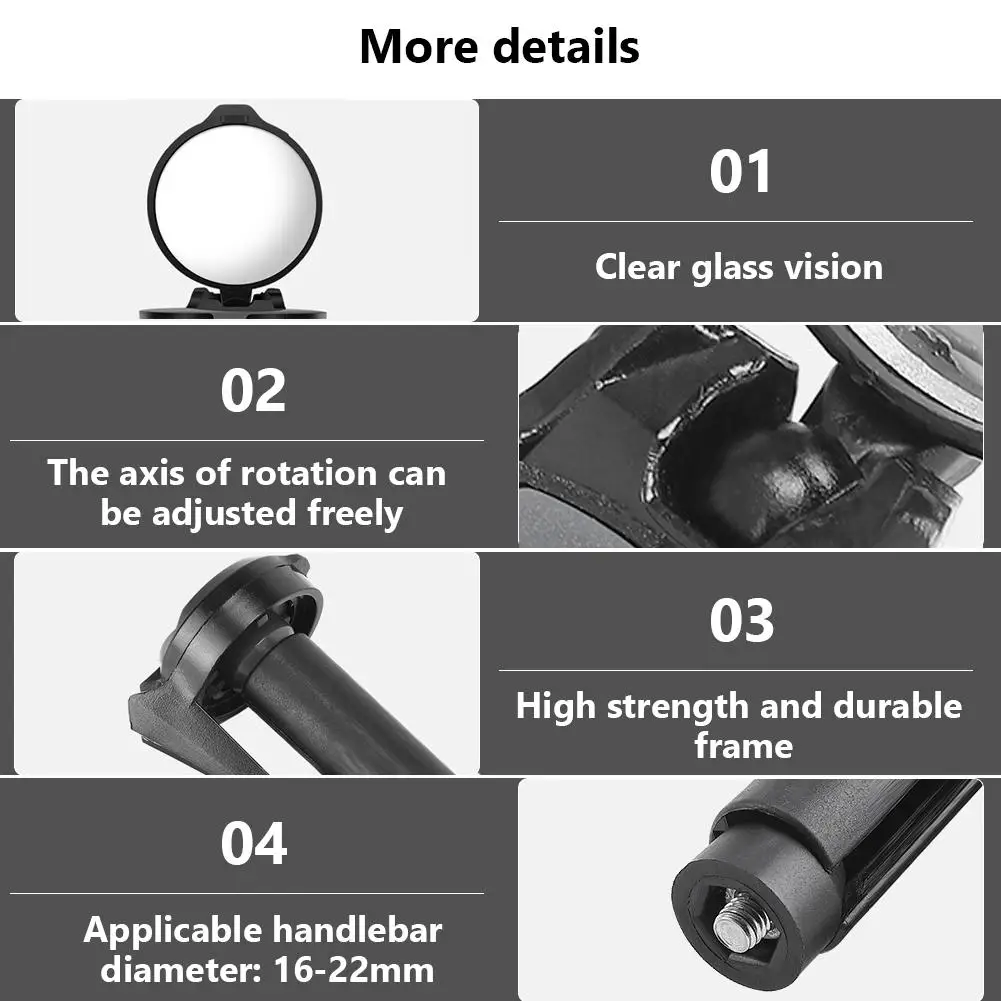 More details

01

Clear glass vision

02

The axis of rotation can be adjusted freely

03

High strength and durable frame

04

Applicable handlebar diameter: 16-22mm