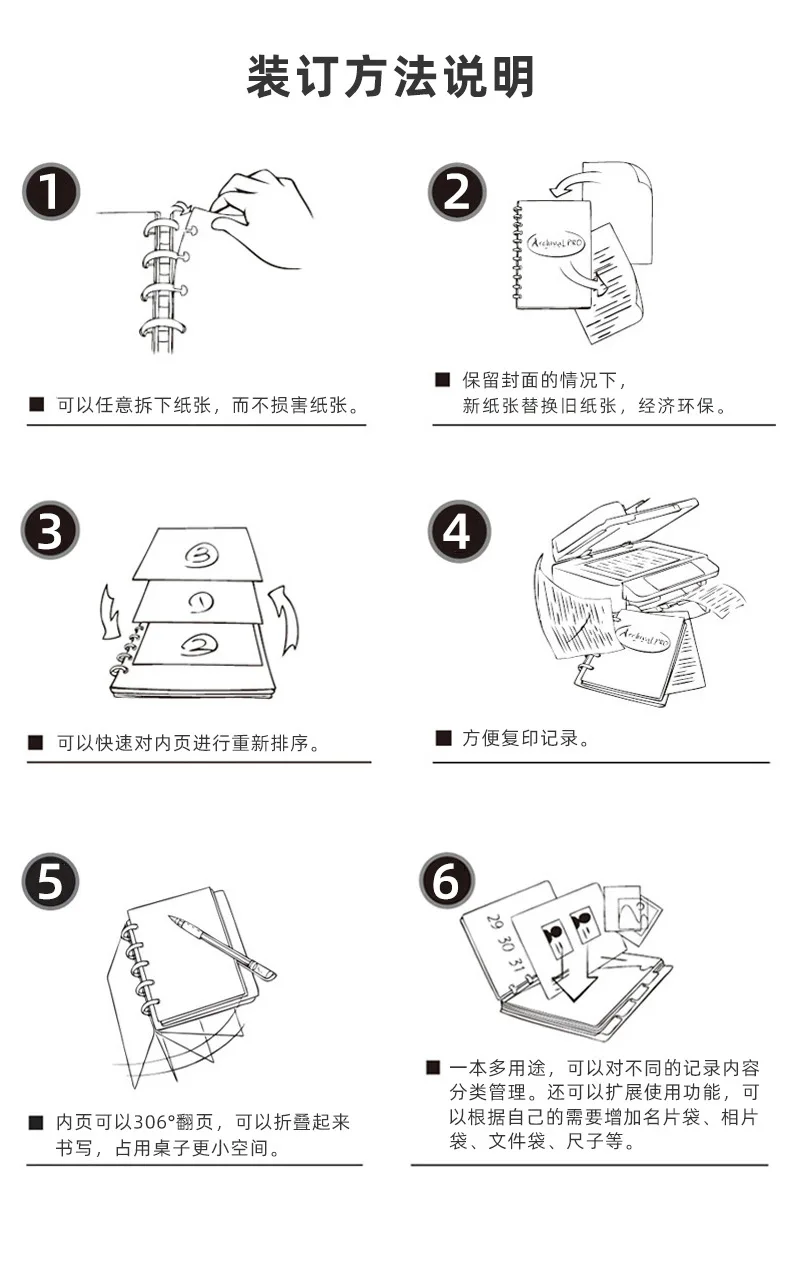 装订方法说明

1

■ 可以任意拆下纸张，而不损害纸张。

2

Archival PRO

■ 保留封面的情况下，新纸张替换旧纸张，经济环保。

3

3
1
2

■ 可以快速对内页进行重新排序。

4

Archival PRO

■ 方便复印记录。

5

■ 内页可以306°翻页，可以折叠起来书写，占用桌子更小空间。

6

29 30 31

■ 一本多用途，可以对不同的记录内容分类管理。还可以扩展使用功能，可以根据自己的需要增加名片袋、相片袋、文件袋、尺子等。