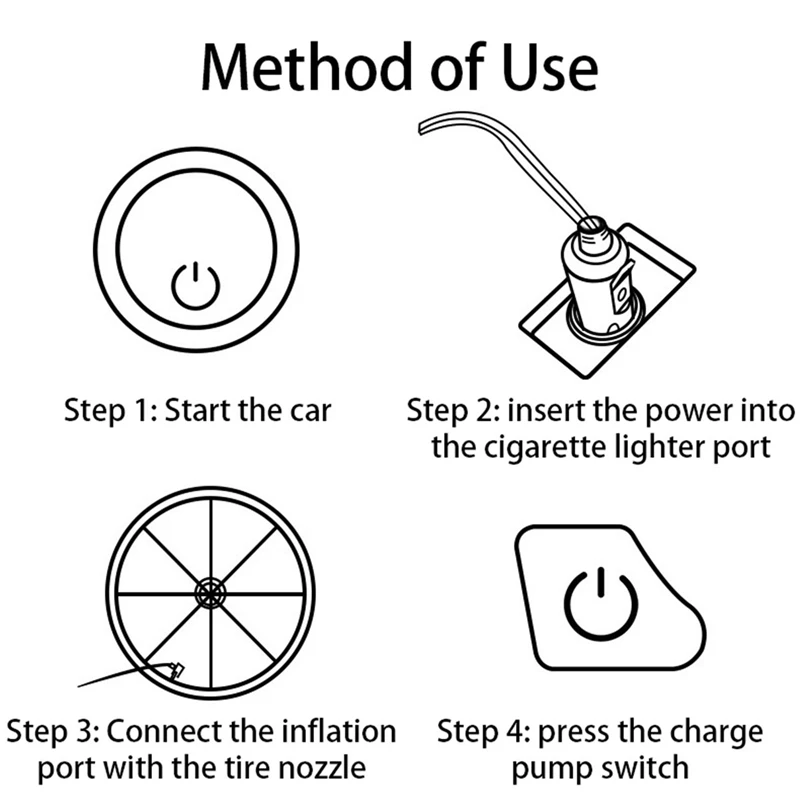 Method of Use

Step 1: Start the car

Step 2: insert the power into the cigarette lighter port

Step 3: Connect the inflation port with the tire nozzle

Step 4: press the charge pump switch