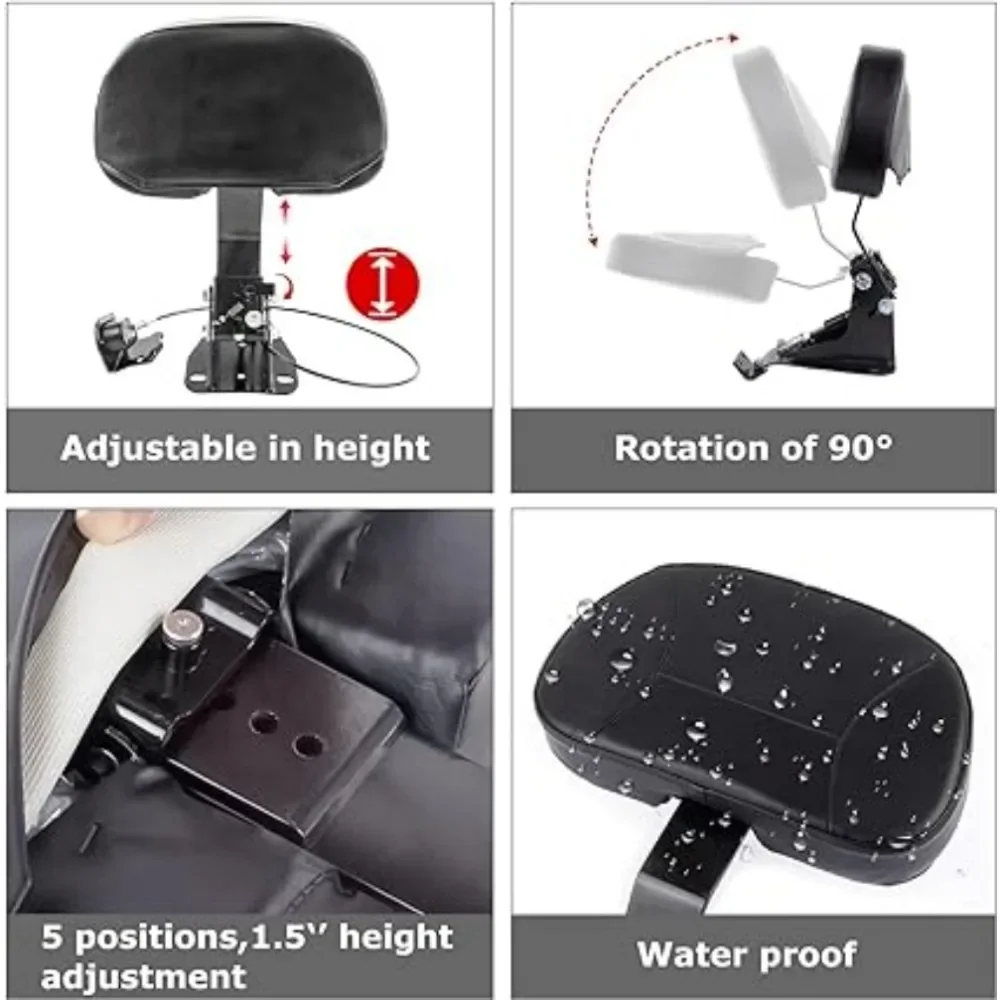 Adjustable in height

Rotation of 90°

5 positions,1.5'' height adjustment

Water proof