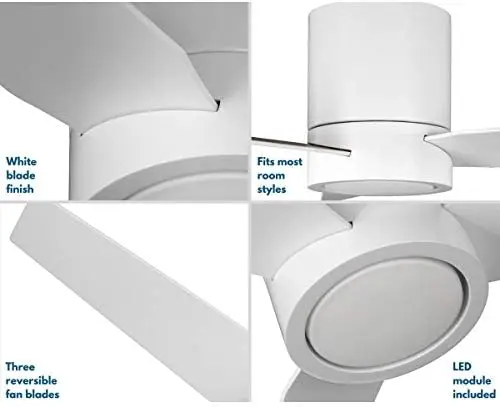 White blade finish

Fits most room styles

Three reversible fan blades

LED module included