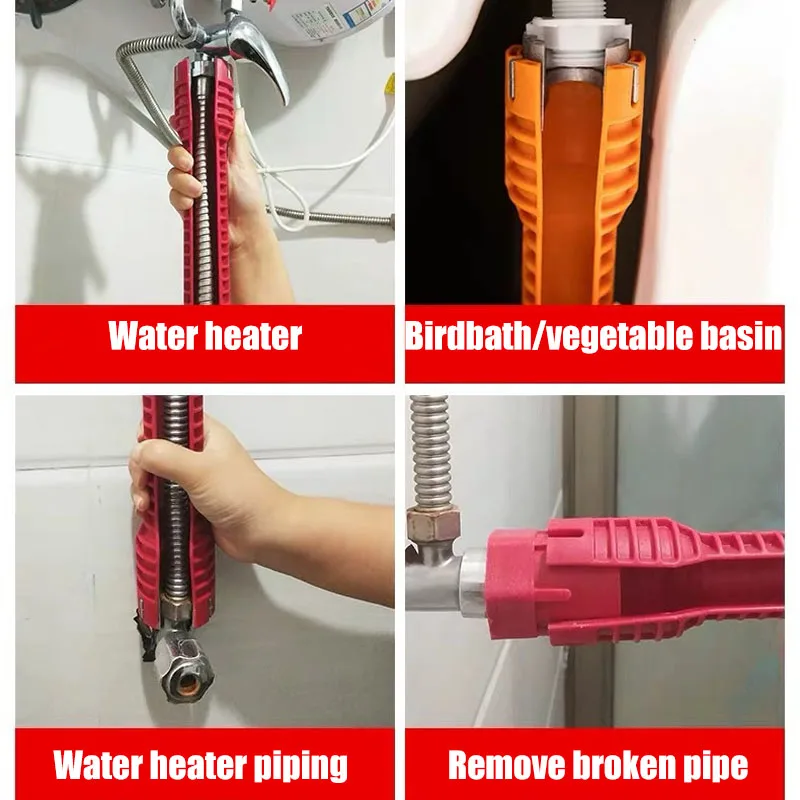 Water heater

Birdbath/vegetable basin

Water heater piping

Remove broken pipe