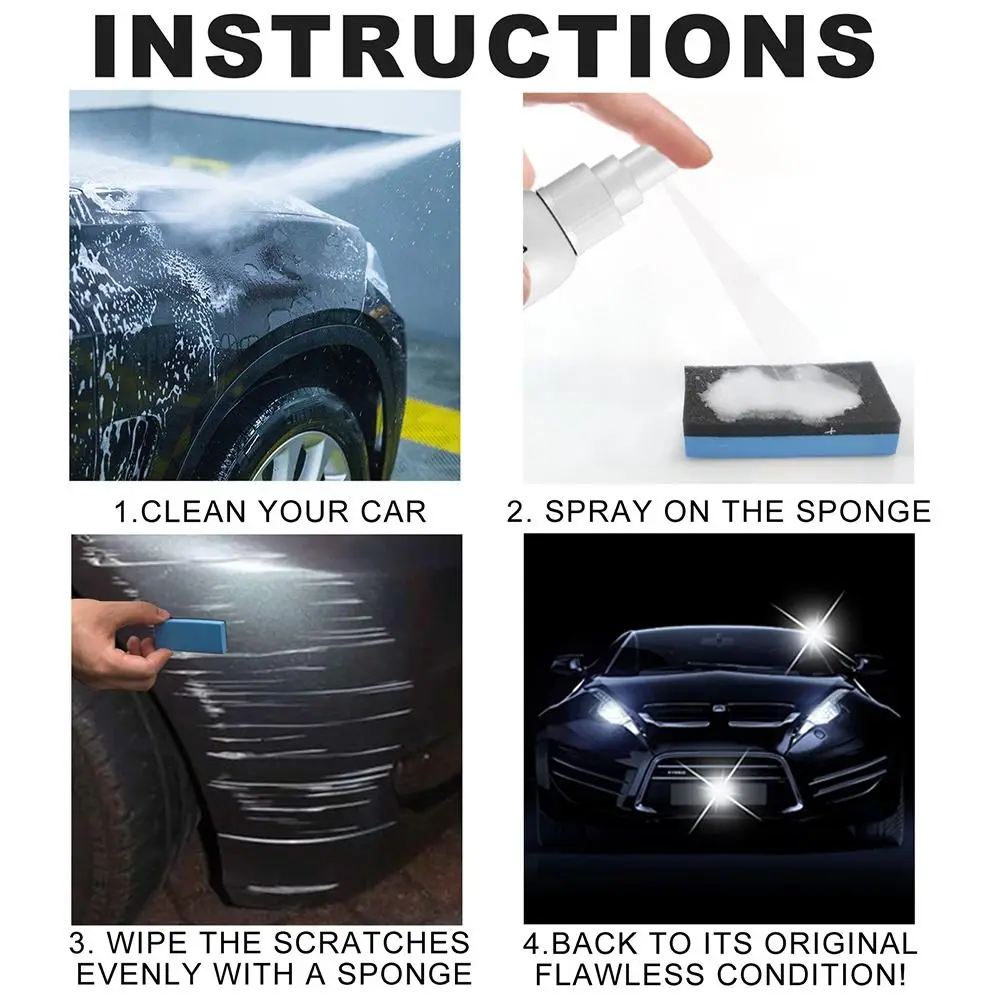 INSTRUCTIONS

1.CLEAN YOUR CAR

2. SPRAY ON THE SPONGE

3. WIPE THE SCRATCHES EVENLY WITH A SPONGE

4.BACK TO ITS ORIGINAL FLAWLESS CONDITION!