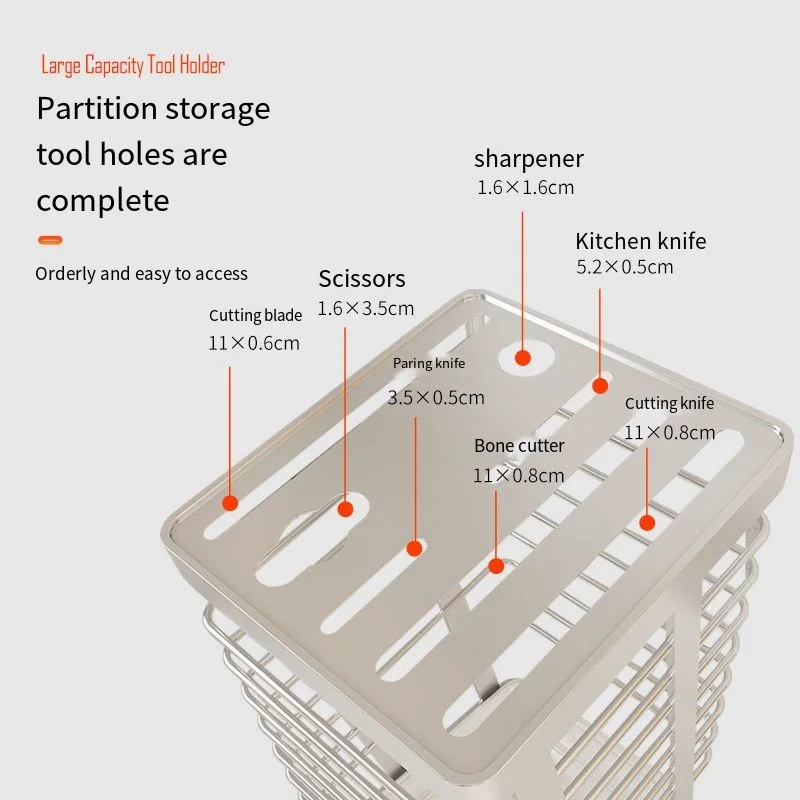 Large Capacity Tool Holder

Partition storage tool holes are complete

Orderly and easy to access

sharpener
1.6×1.6cm

Kitchen knife
5.2×0.5cm

Scissors
1.6×3.5cm

Cutting blade
11×0.6cm

Paring knife
3.5×0.5cm

Cutting knife
11×0.8cm

Bone cutter
11×0.8cm