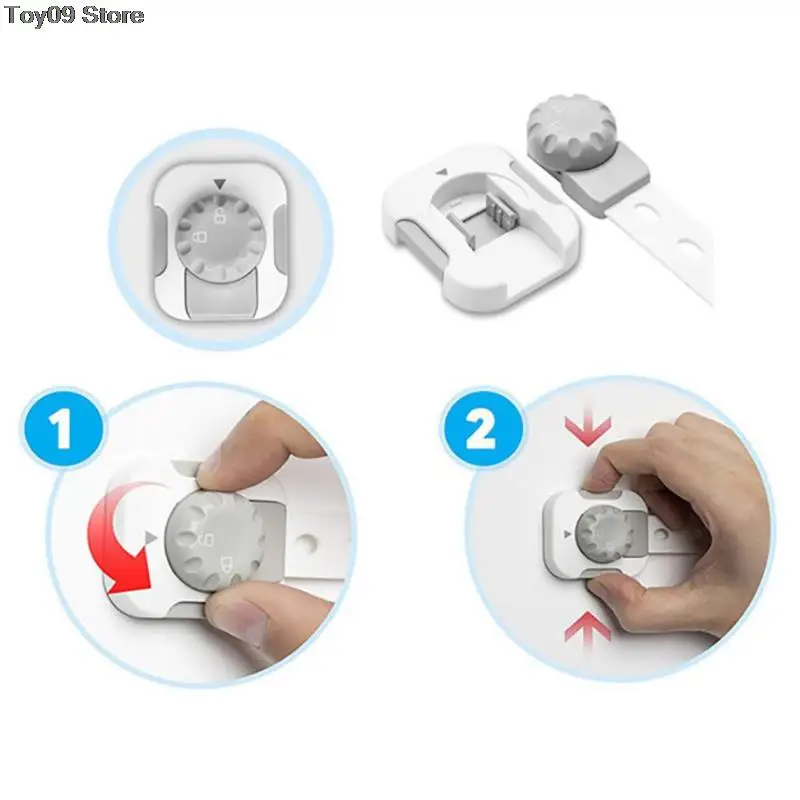 Toy09 Store

1

2