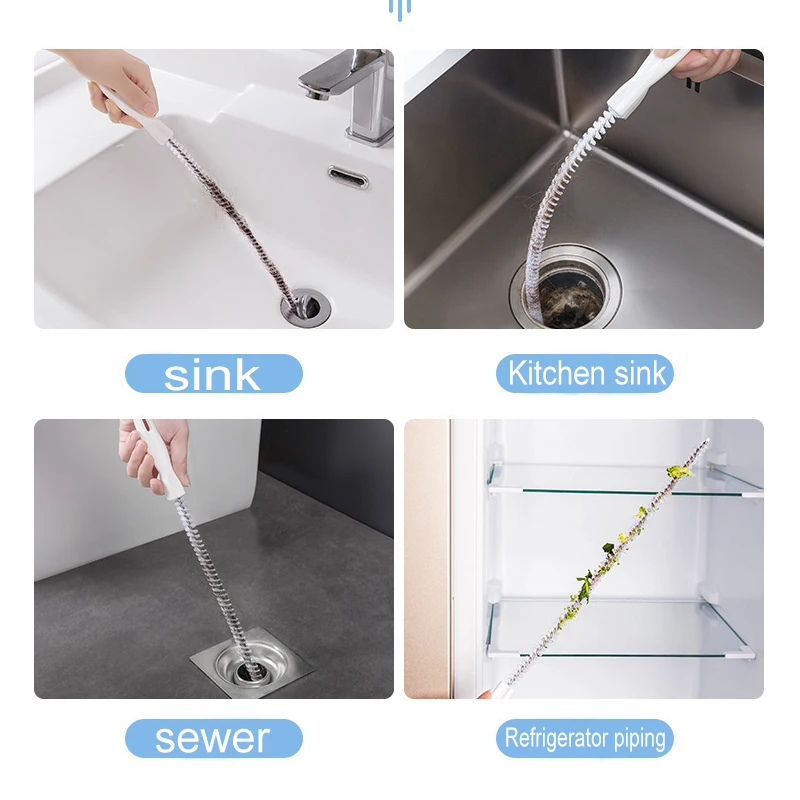 sink

Kitchen sink

sewer

Refrigerator piping