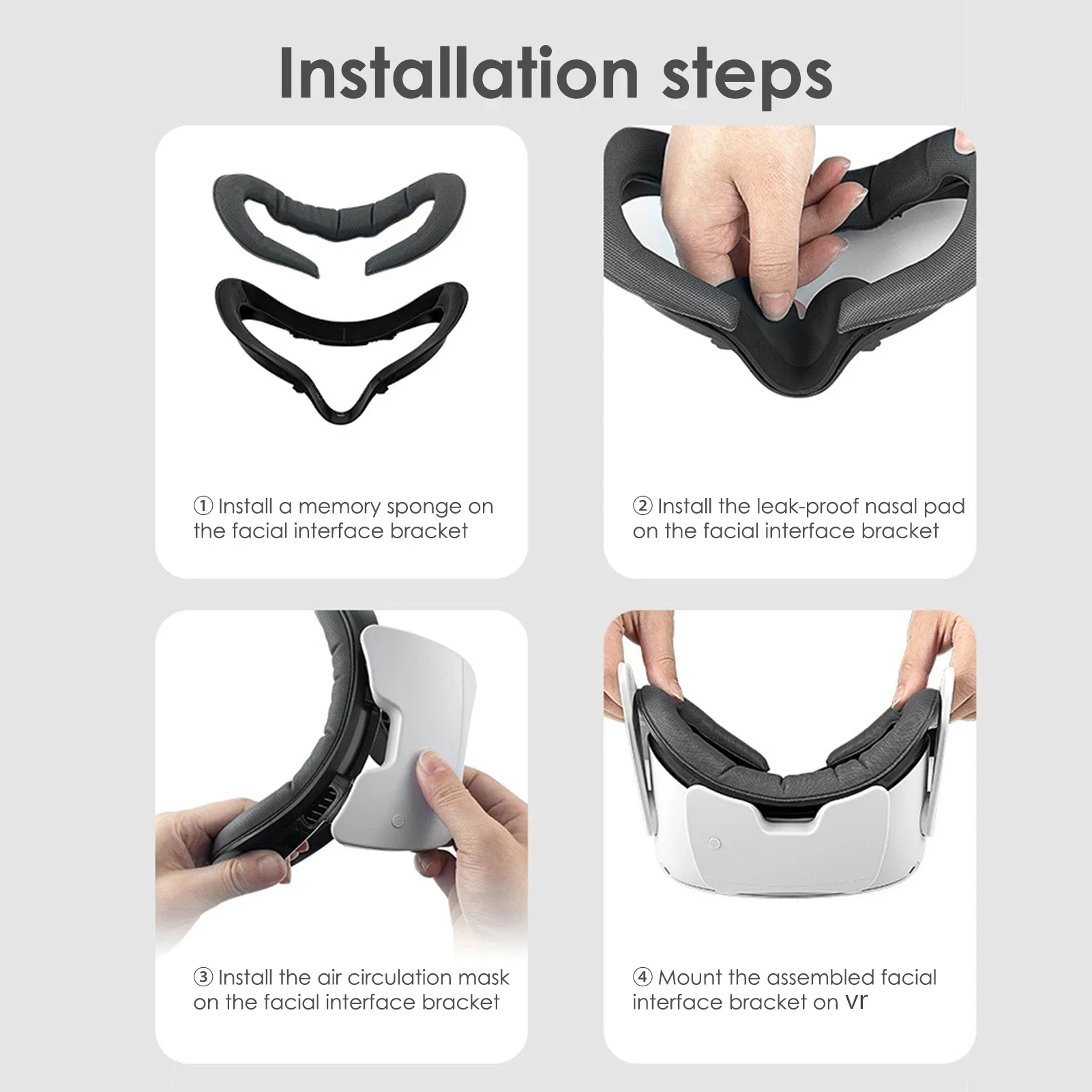 Installation steps

① Install a memory sponge on the facial interface bracket

② Install the leak-proof nasal pad on the facial interface bracket

③ Install the air circulation mask on the facial interface bracket

④ Mount the assembled facial interface bracket on vr