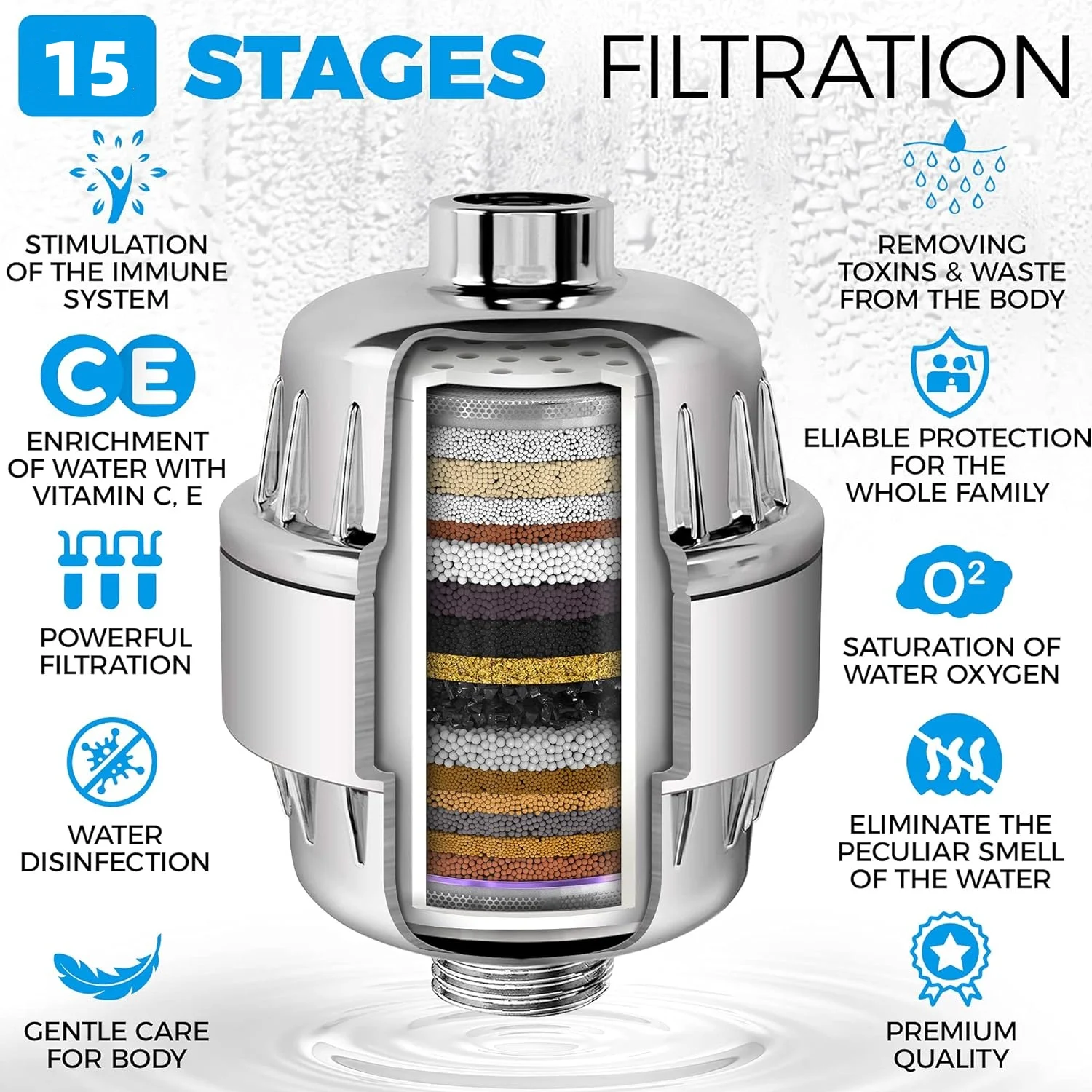 15 STAGES FILTRATION

STIMULATION OF THE IMMUNE SYSTEM

CE

ENRICHMENT OF WATER WITH VITAMIN C, E

POWERFUL FILTRATION

WATER DISINFECTION

GENTLE CARE FOR BODY

REMOVING TOXINS & WASTE FROM THE BODY

ELIABLE PROTECTION FOR THE WHOLE FAMILY

$O^2$

SATURATION OF WATER OXYGEN

ELIMINATE THE PECULIAR SMELL OF THE WATER

PREMIUM QUALITY