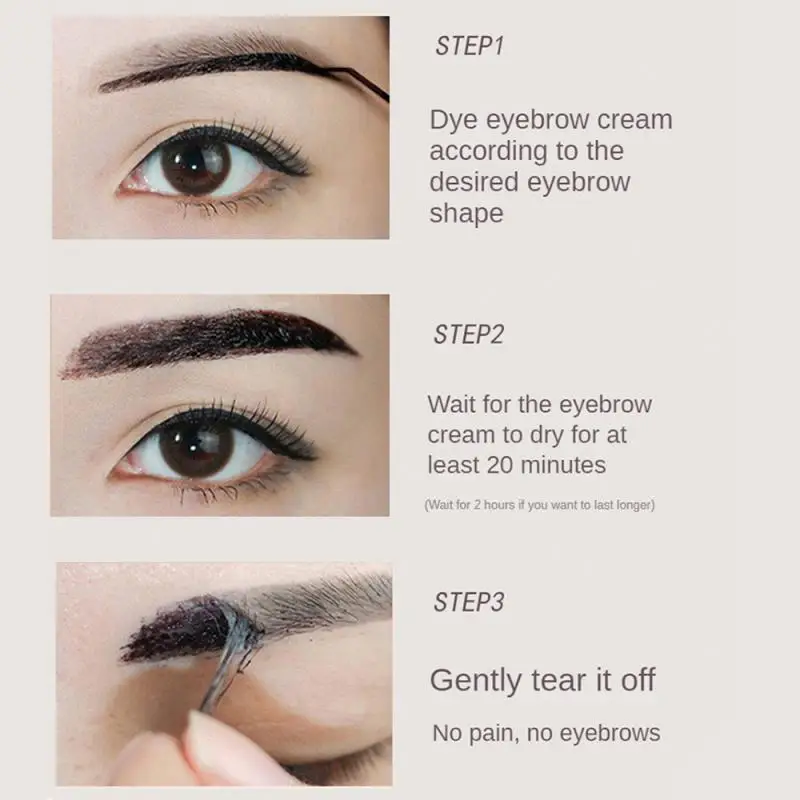 STEP1

Dye eyebrow cream according to the desired eyebrow shape

STEP2

Wait for the eyebrow cream to dry for at least 20 minutes

(Wait for 2 hours if you want to last longer)

STEP3

Gently tear it off

No pain, no eyebrows