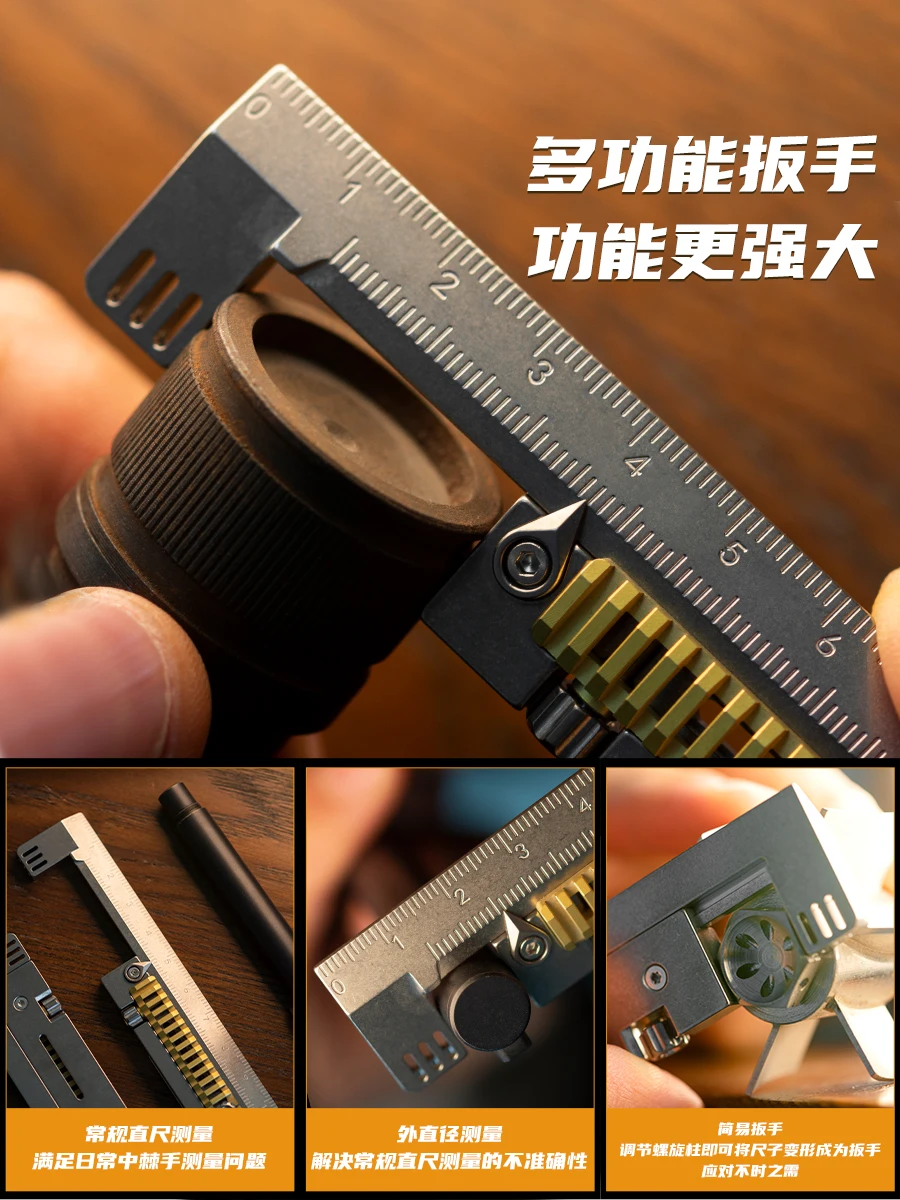 多功能扳手
功能更强大

0 1 2 3 4 5 6

0 1 2 3 4

常规直尺测量
满足日常中棘手测量问题

外直径测量
解决常规直尺测量的不准确性

简易扳手
调节螺旋柱即可将尺子变形成为扳手
应对不时之需